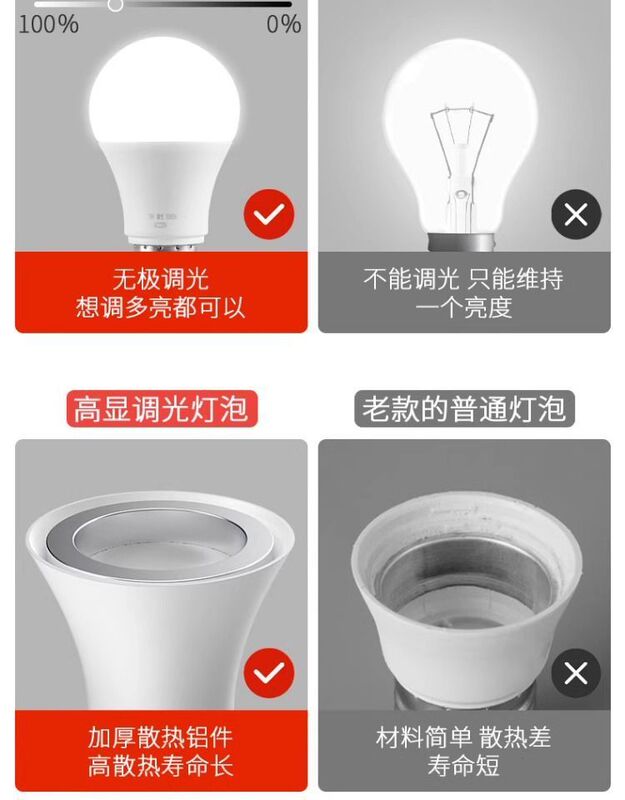 100%
0%

无极调光
想调多亮都可以

不能调光 只能维持
一个亮度

高显调光灯泡

老款的普通灯泡

加厚散热铝件
高散热寿命长

材料简单 散热差
寿命短