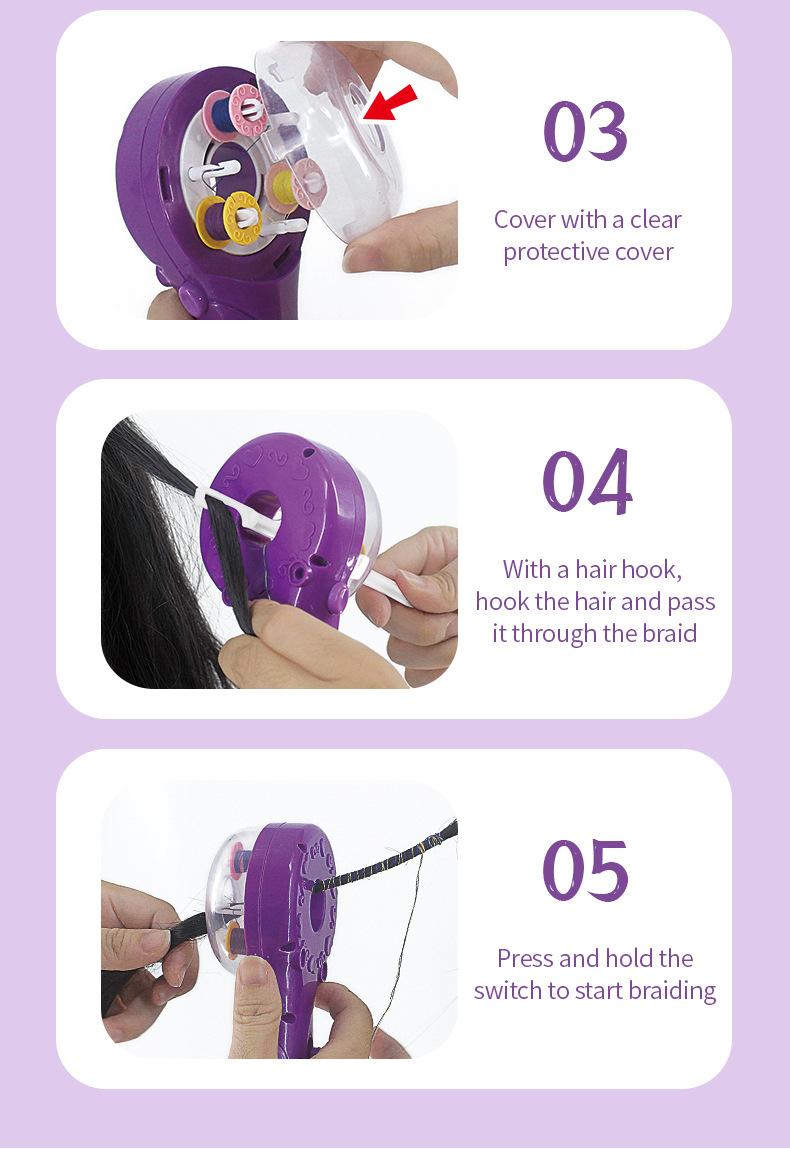 03

Cover with a clear protective cover

04

With a hair hook, hook the hair and pass it through the braid

05

Press and hold the switch to start braiding