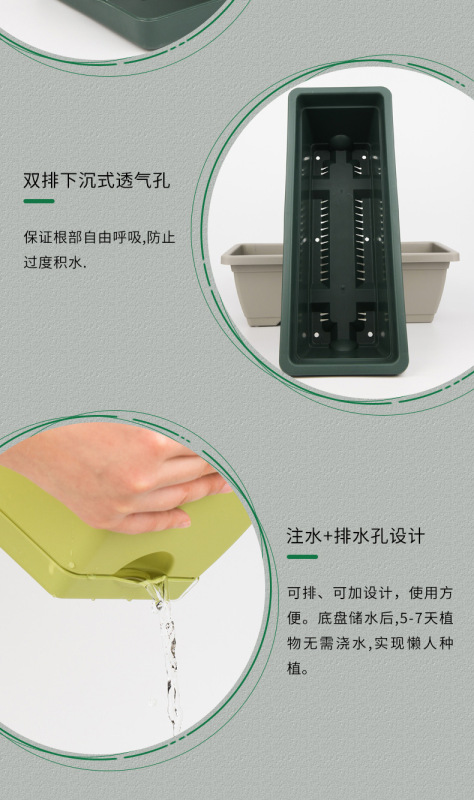 双排下沉式透气孔

保证根部自由呼吸,防止过度积水.

注水+排水孔设计

可排、可加设计，使用方便。底盘储水后,5-7天植物无需浇水,实现懒人种植。