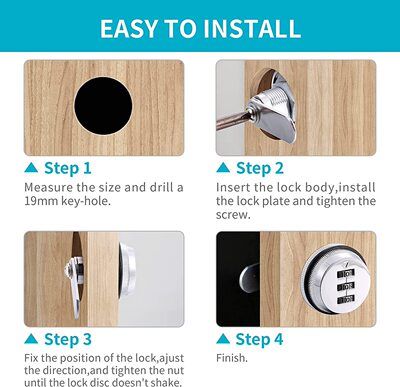 EASY TO INSTALL

▲ Step 1
Measure the size and drill a 19mm key-hole.

▲ Step 2
Insert the lock body,install the lock plate and tighten the screw.

▲ Step 3
Fix the position of the lock,ajust the direction,and tighten the nut until the lock disc doesn't shake.

▲ Step 4
Finish.