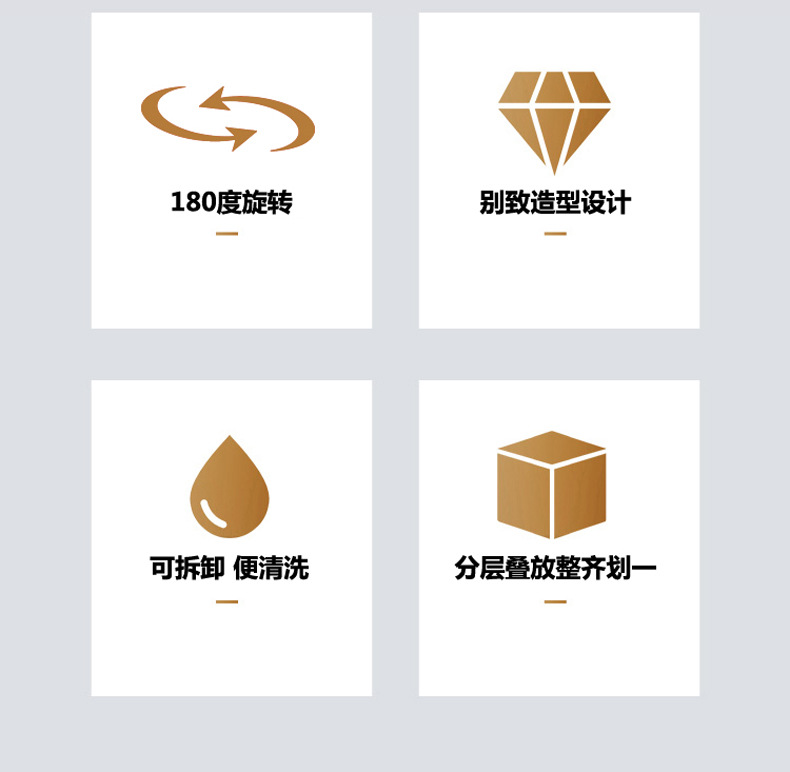 180度旋转

别致造型设计

可拆卸 便清洗

分层叠放整齐划一