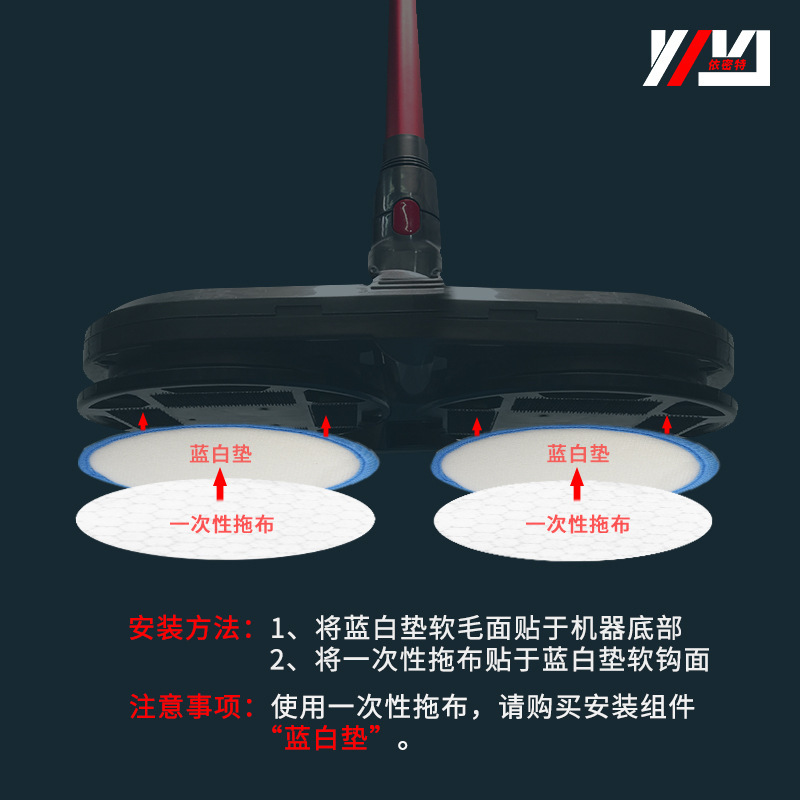 依密特

蓝白垫

一次性拖布

蓝白垫

一次性拖布

安装方法：1、将蓝白垫软毛面贴于机器底部
2、将一次性拖布贴于蓝白垫软钩面

注意事项：使用一次性拖布，请购买安装组件“蓝白垫”。