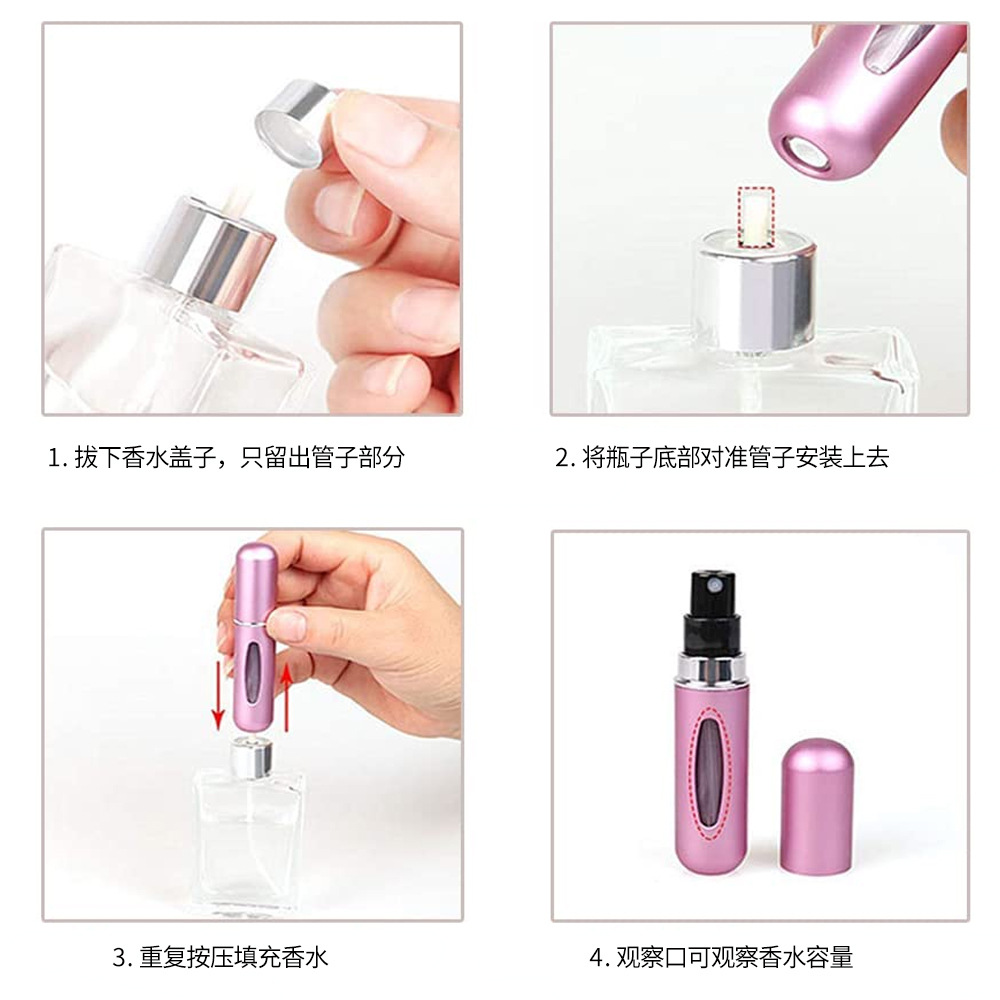 1. 拔下香水盖子，只留出管子部分

2. 将瓶子底部对准管子安装上去

3. 重复按压填充香水

4. 观察口可观察香水容量