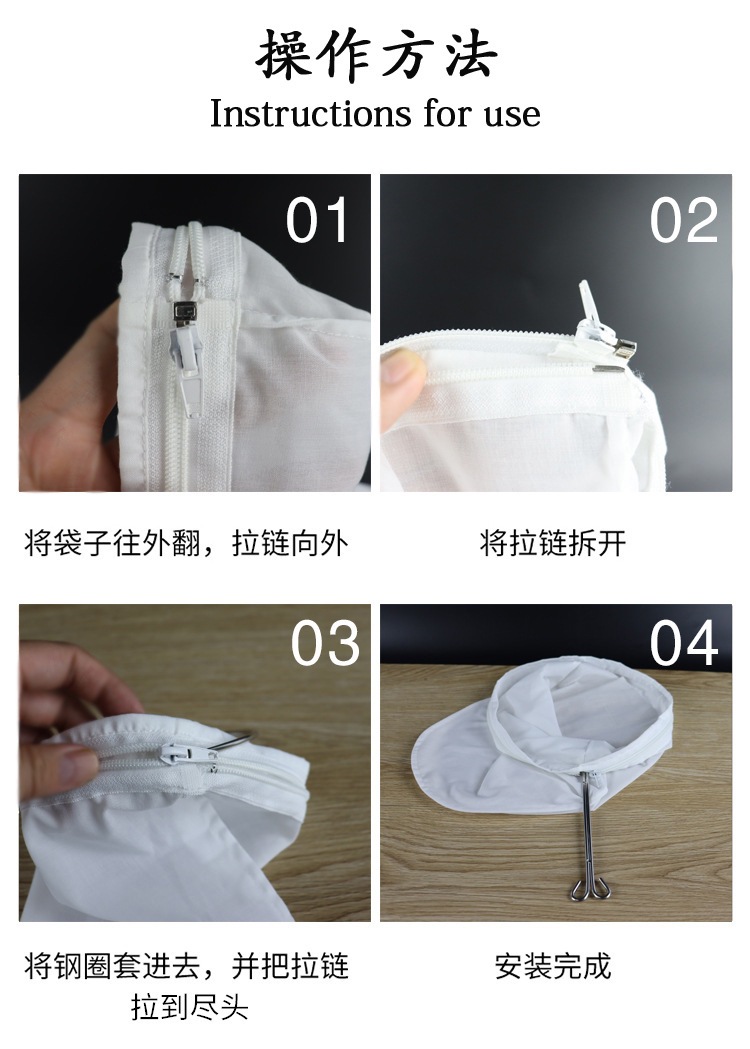 操作方法
Instructions for use

01

将袋子往外翻，拉链向外

02

将拉链拆开

03

将钢圈套进去，并把拉链拉到尽头

04

安装完成