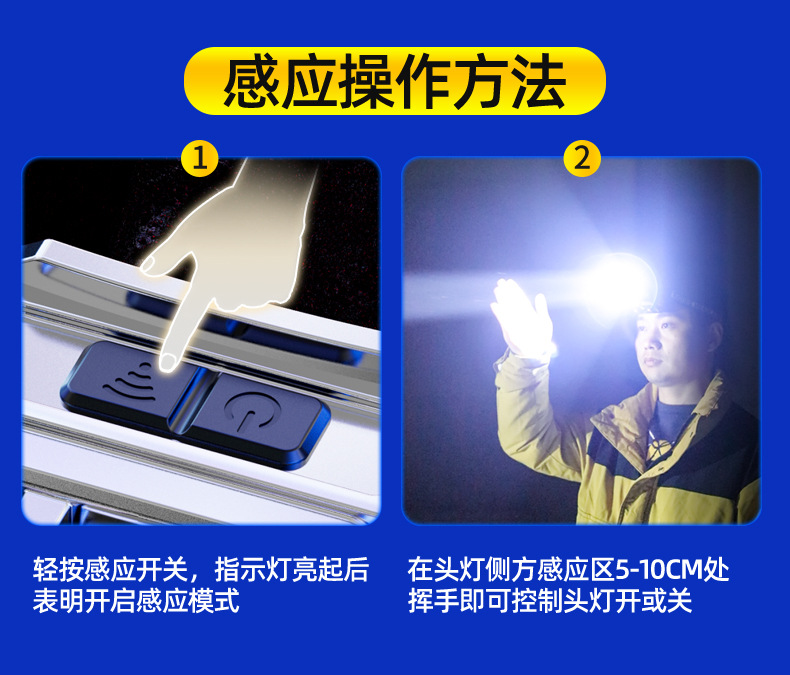 感应操作方法

1

轻按感应开关，指示灯亮起后表明开启感应模式

2

在头灯侧方感应区5-10CM处挥手即可控制头灯开或关