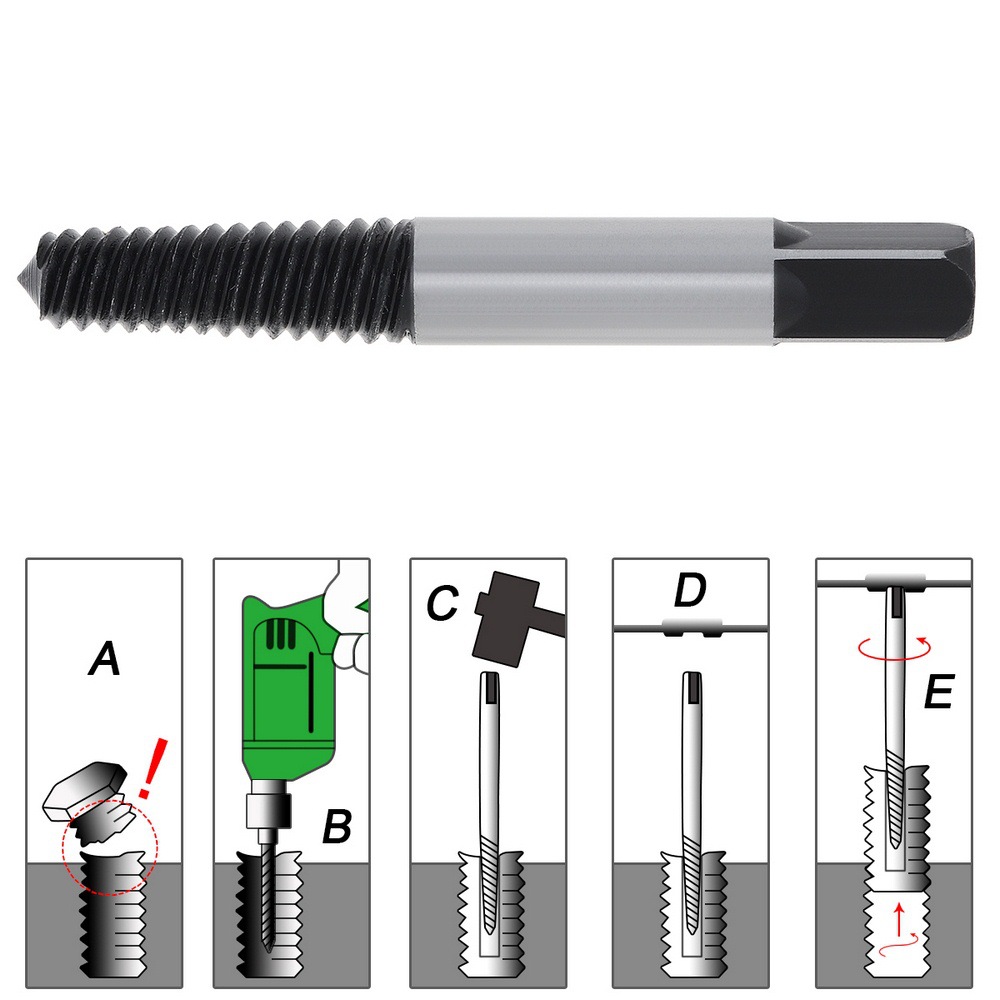 A
!
B
C
D
E