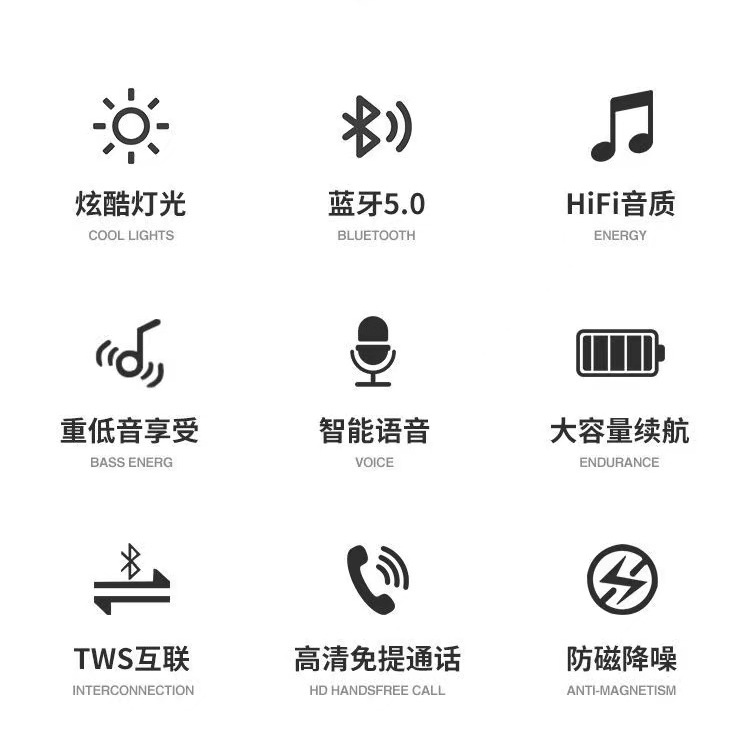 炫酷灯光
COOL LIGHTS

蓝牙5.0
BLUETOOTH

HiFi音质
ENERGY

重低音享受
BASS ENERG

智能语音
VOICE

大容量续航
ENDURANCE

TWS互联
INTERCONNECTION

高清免提通话
HD HANDSFREE CALL

防磁降噪
ANTI-MAGNETISM