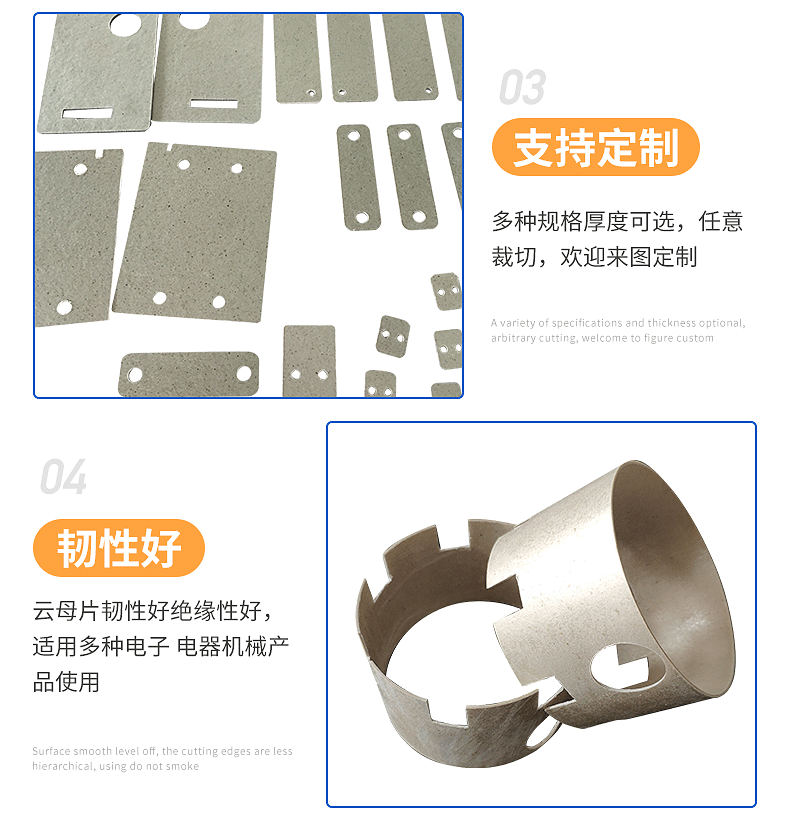 03

支持定制

多种规格厚度可选，任意裁切，欢迎来图定制

A variety of specifications and thickness optional, arbitrary cutting, welcome to figure custom

04

韧性好

云母片韧性好绝缘性好，适用多种电子 电器机械产品使用

Surface smooth level off, the cutting edges are less hierarchical, using do not smoke