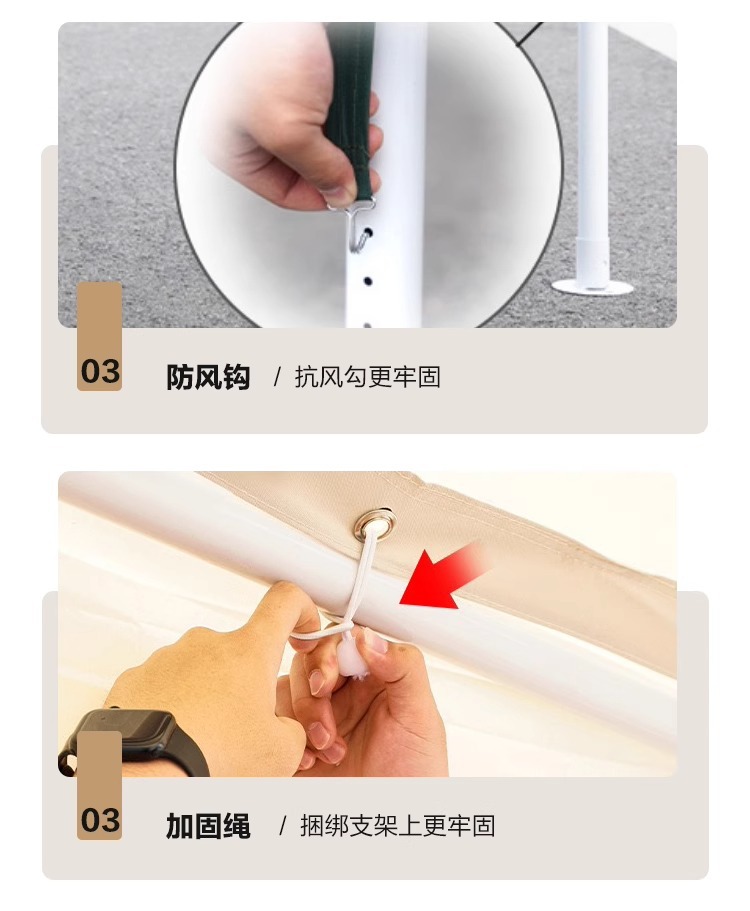 03 防风钩 / 抗风勾更牢固

03 加固绳 / 捆绑支架上更牢固