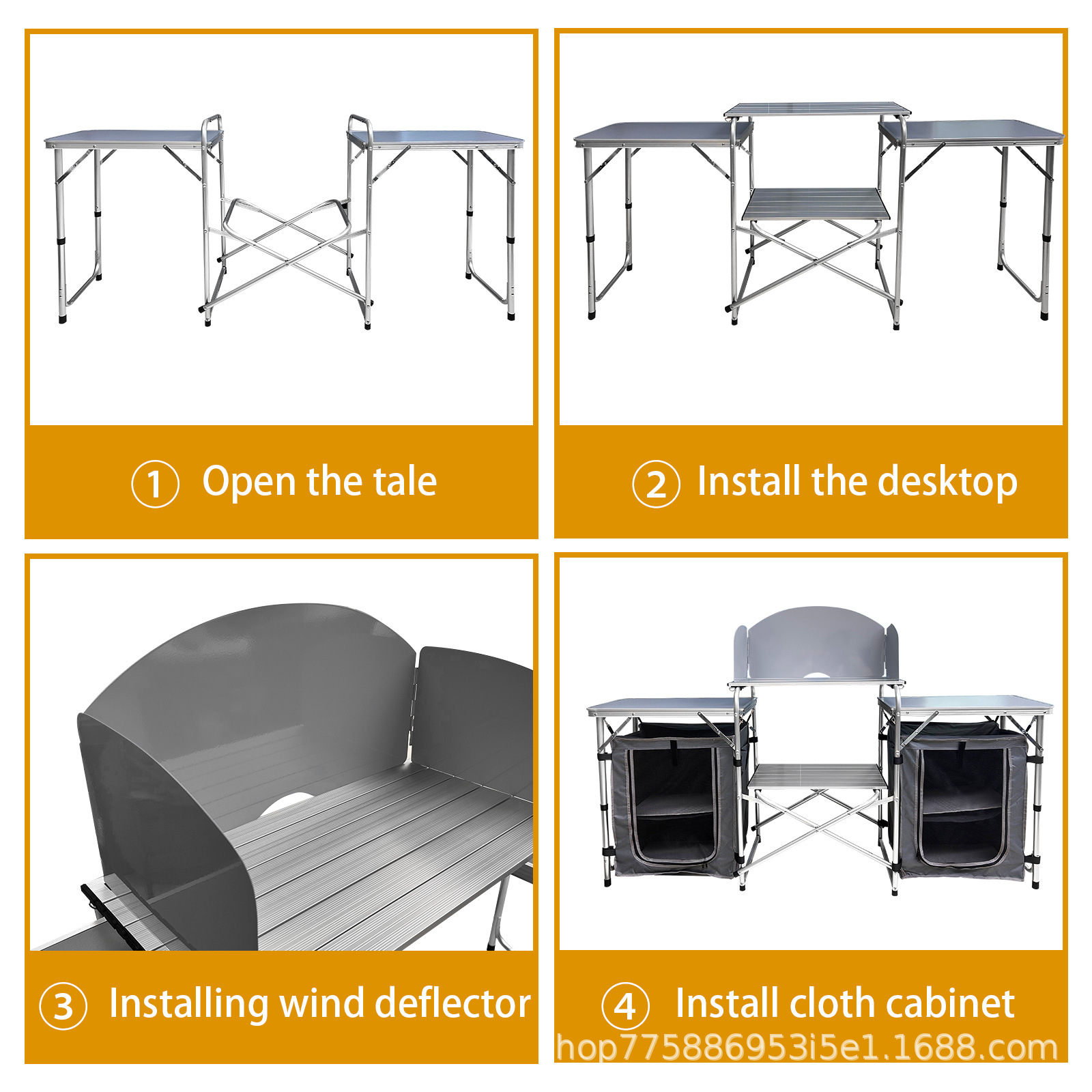 ① Open the tale

② Install the desktop

③ Installing wind deflector

④ Install cloth cabinet

hop775886953i5e1.1688.com