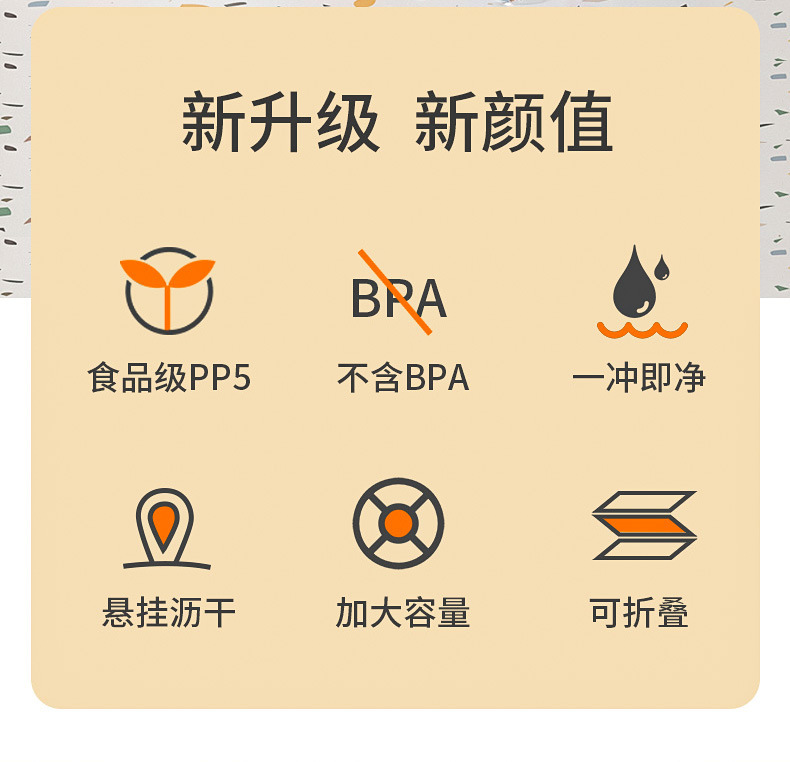 新升级 新颜值

BPA

食品级PP5

不含BPA

一冲即净

悬挂沥干

加大容量

可折叠