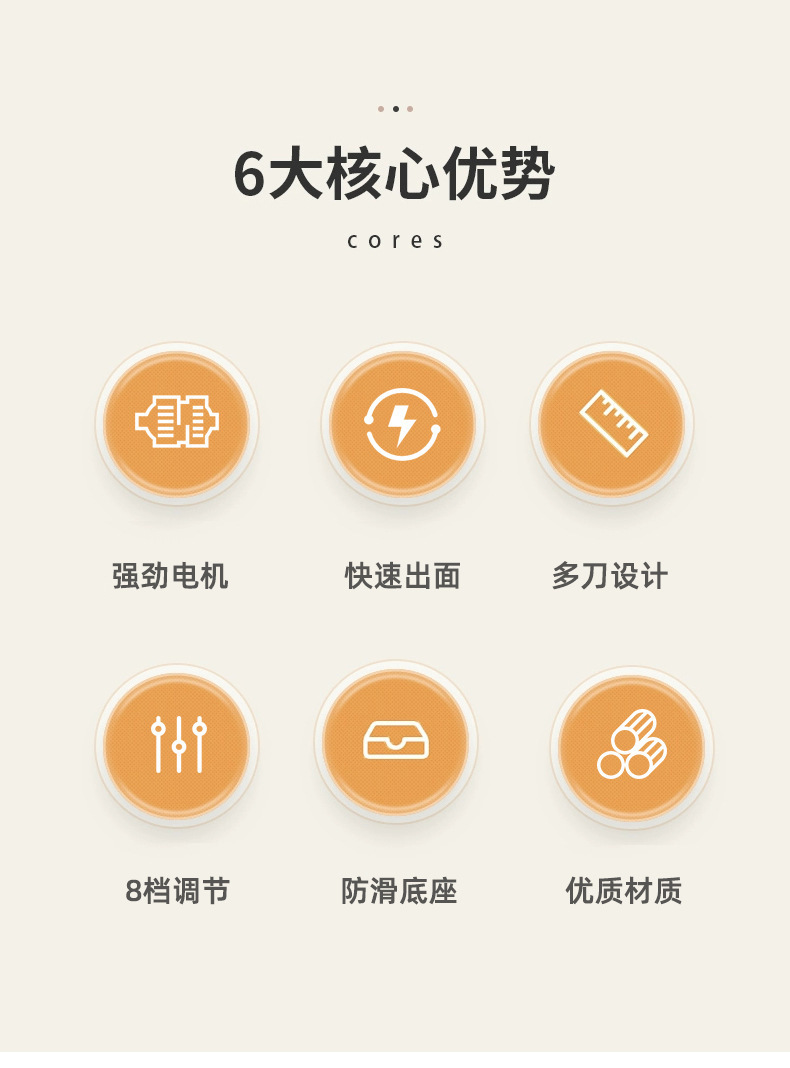 6大核心优势

cores

强劲电机

快速出面

多刀设计

8档调节

防滑底座

优质材质