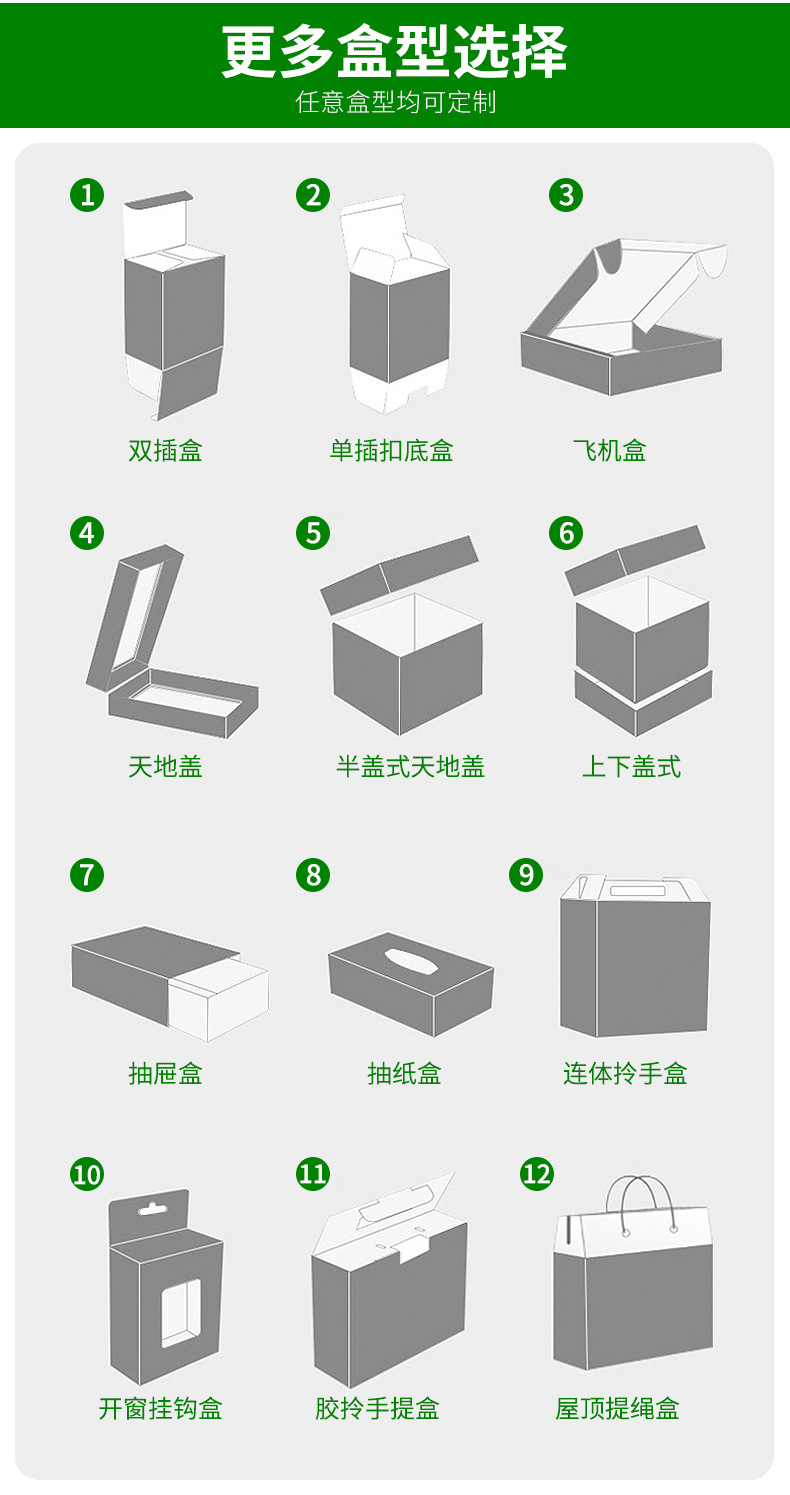 更多盒型选择
任意盒型均可定制

1
双插盒

2
单插扣底盒

3
飞机盒

4
天地盖

5
半盖式天地盖

6
上下盖式

7
抽屉盒

8
抽纸盒

9
连体拎手盒

10
开窗挂钩盒

11
胶拎手提盒

12
屋顶提绳盒