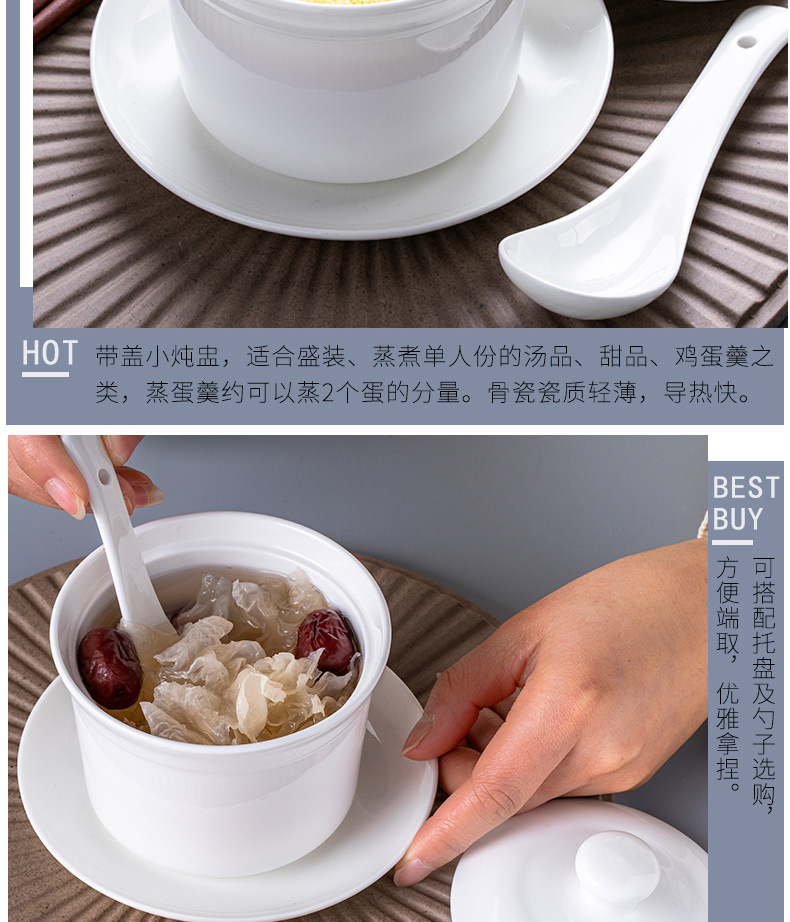 HOT

带盖小炖盅，适合盛装、蒸煮单人份的汤品、甜品、鸡蛋羹之类，蒸蛋羹约可以蒸2个蛋的分量。骨瓷瓷质轻薄，导热快。

BEST BUY

可搭配托盘及勺子选购，方便端取，优雅拿捏。