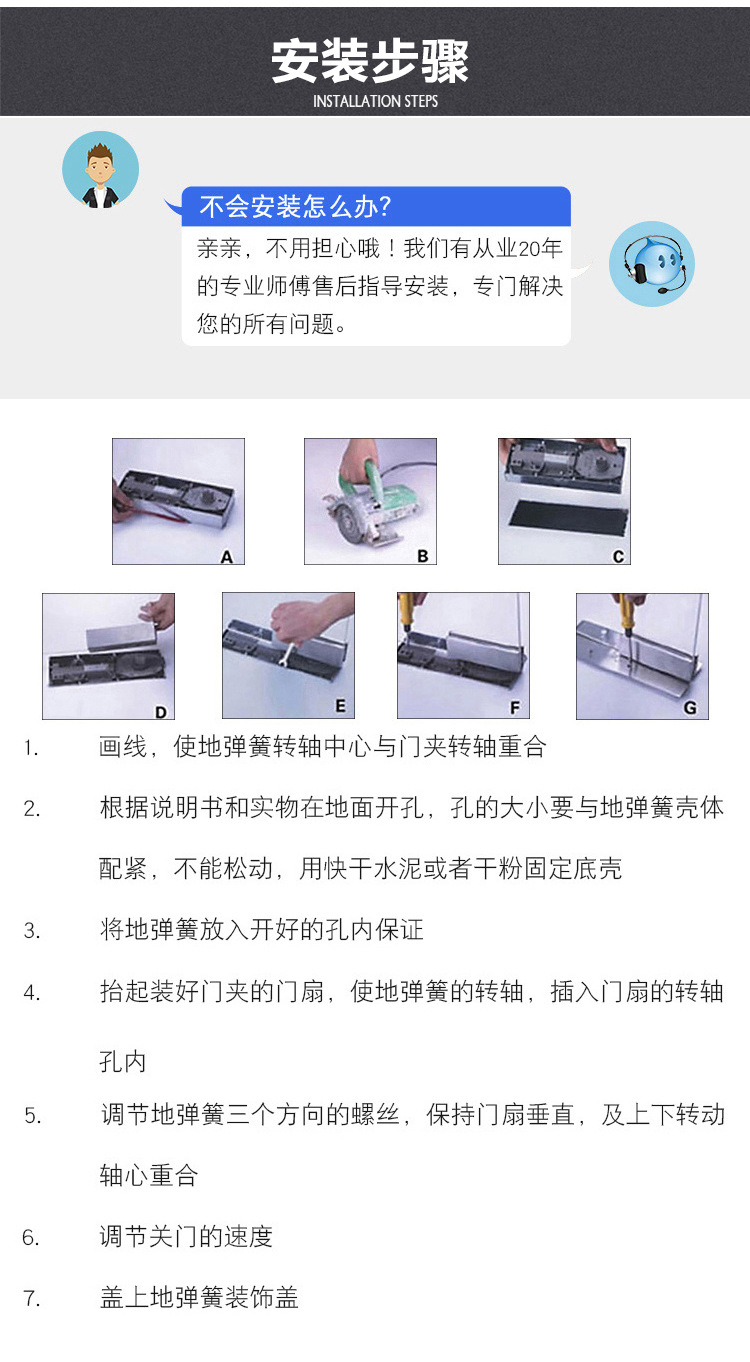 安装步骤
INSTALLATION STEPS

不会安装怎么办?

亲亲，不用担心哦！我们有从业20年的专业师傅售后指导安装，专门解决您的所有问题。

A

B

C

D

E

F

G

1. 画线，使地弹簧转轴中心与门夹转轴重合

2. 根据说明书和实物在地面开孔，孔的大小要与地弹簧壳体配紧，不能松动，用快干水泥或者干粉固定底壳

3. 将地弹簧放入开好的孔内保证

4. 抬起装好门夹的门扇，使地弹簧的转轴，插入门扇的转轴孔内

5. 调节地弹簧三个方向的螺丝，保持门扇垂直，及上下转动轴心重合

6. 调节关门的速度

7. 盖上地弹簧装饰盖