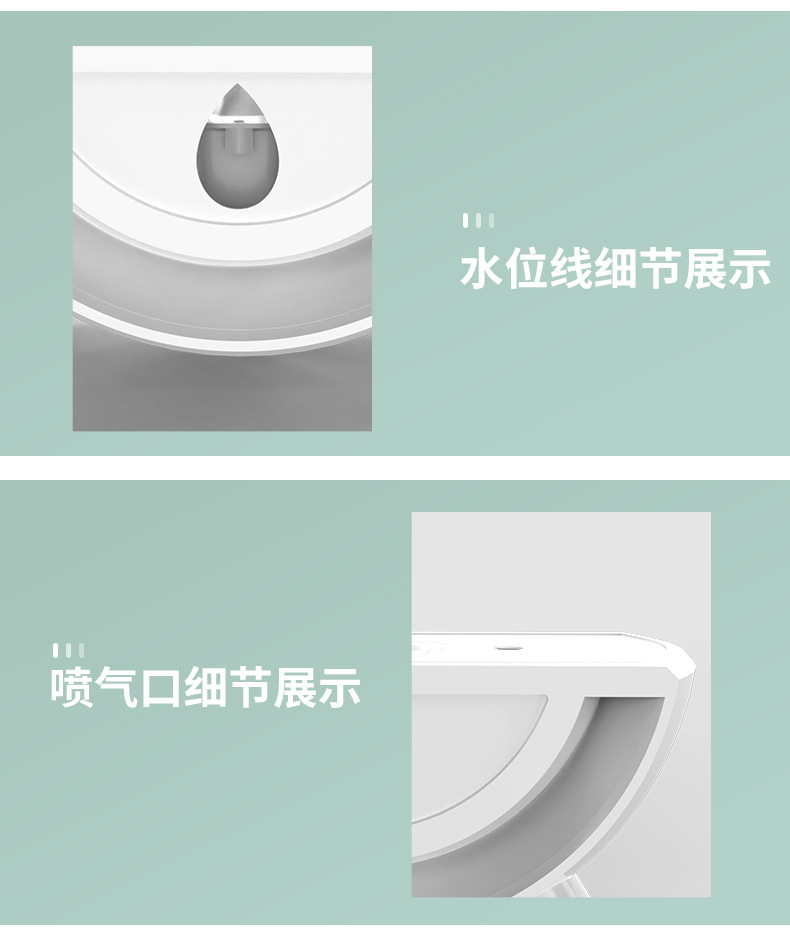 水位线细节展示

喷气口细节展示