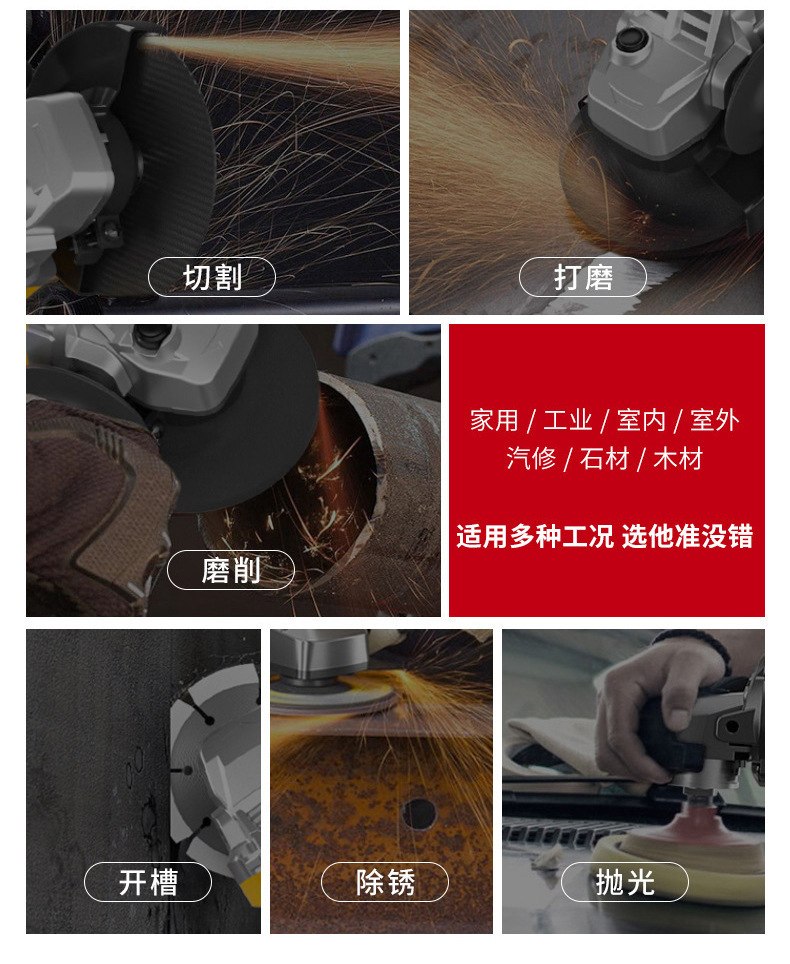 切割

打磨

磨削

家用 / 工业 / 室内 / 室外
汽修 / 石材 / 木材

适用多种工况 选他准没错

开槽

除锈

抛光