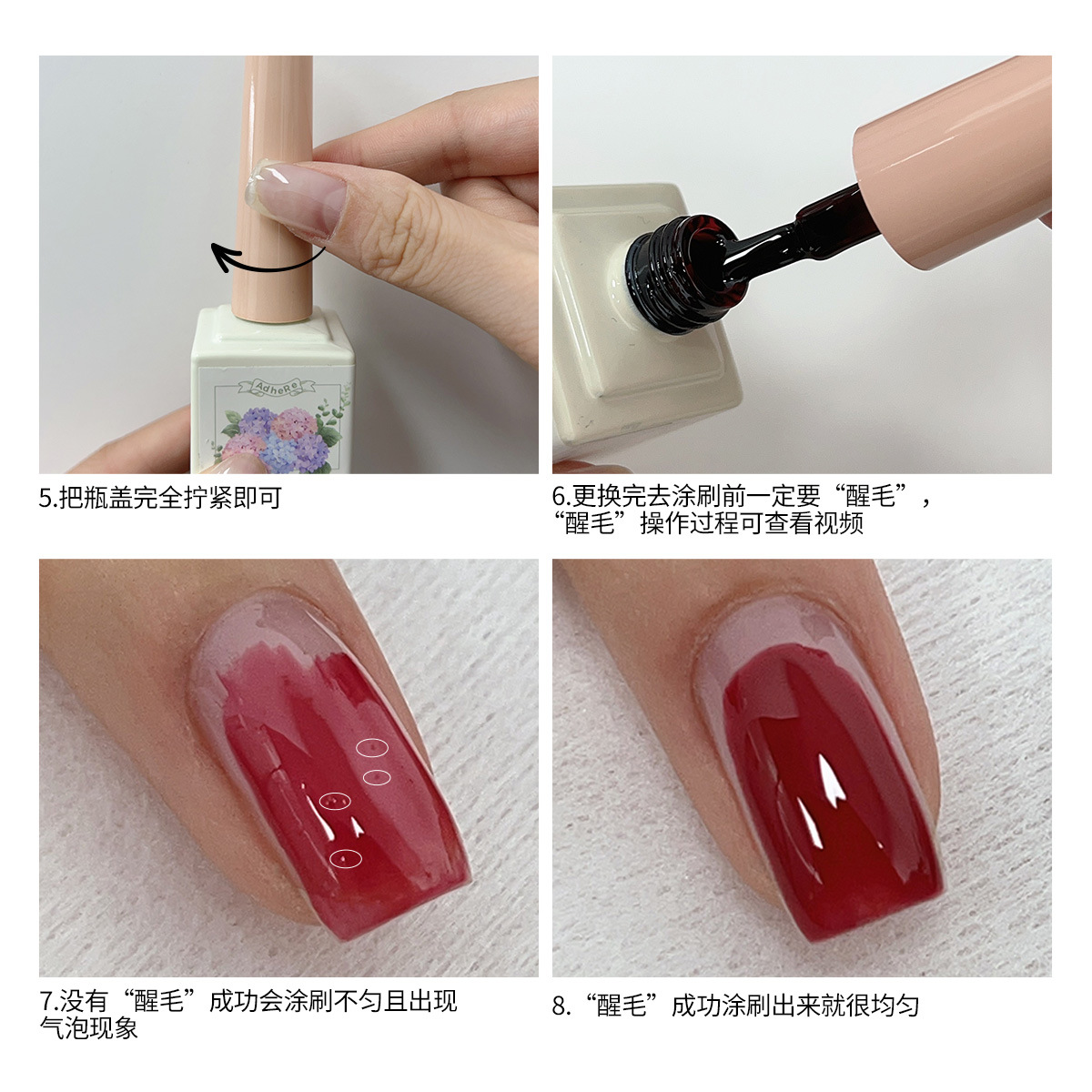 AdheRe

5.把瓶盖完全拧紧即可

6.更换完去涂刷前一定要“醒毛”，“醒毛”操作过程可查看视频

7.没有“醒毛”成功会涂刷不匀且出现气泡现象

8.“醒毛”成功涂刷出来就很均匀