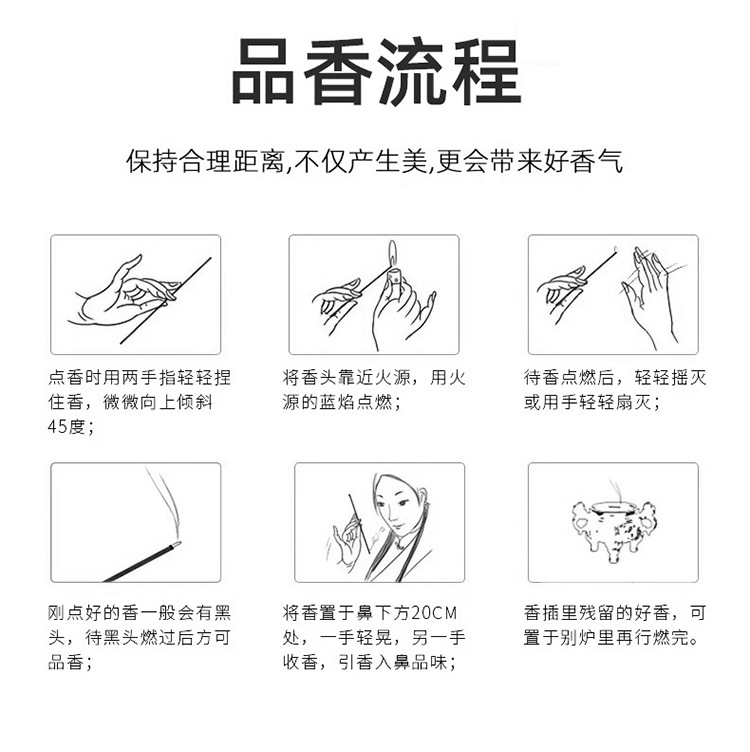 品香流程

保持合理距离,不仅产生美,更会带来好香气

点香时用两手指轻轻捏住香，微微向上倾斜45度；

将香头靠近火源，用火源的蓝焰点燃；

待香点燃后，轻轻摇灭或用手轻轻扇灭；

刚点好的香一般会有黑头，待黑头燃过后方可品香；

将香置于鼻下方20CM处，一手轻晃，另一手收香，引香入鼻品味；

香插里残留的好香，可置于别炉里再行燃完。