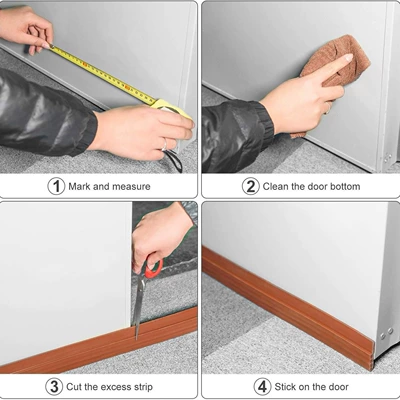 1 Mark and measure

2 Clean the door bottom

3 Cut the excess strip

4 Stick on the door