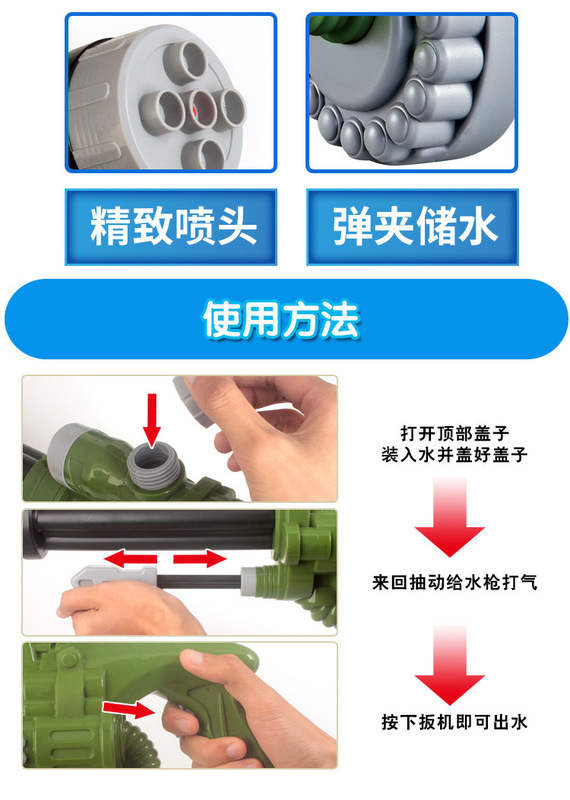 精致喷头

弹夹储水

使用方法

打开顶部盖子
装入水并盖好盖子

来回抽动给水枪打气

按下扳机即可出水