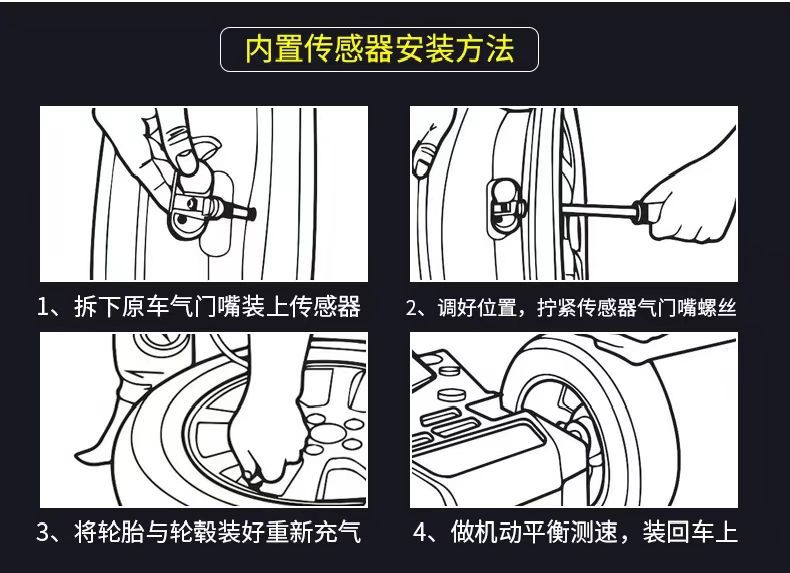 内置传感器安装方法

1、拆下原车气门嘴装上传感器

2、调好位置，拧紧传感器气门嘴螺丝

3、将轮胎与轮毂装好重新充气

4、做机动平衡测速，装回车上