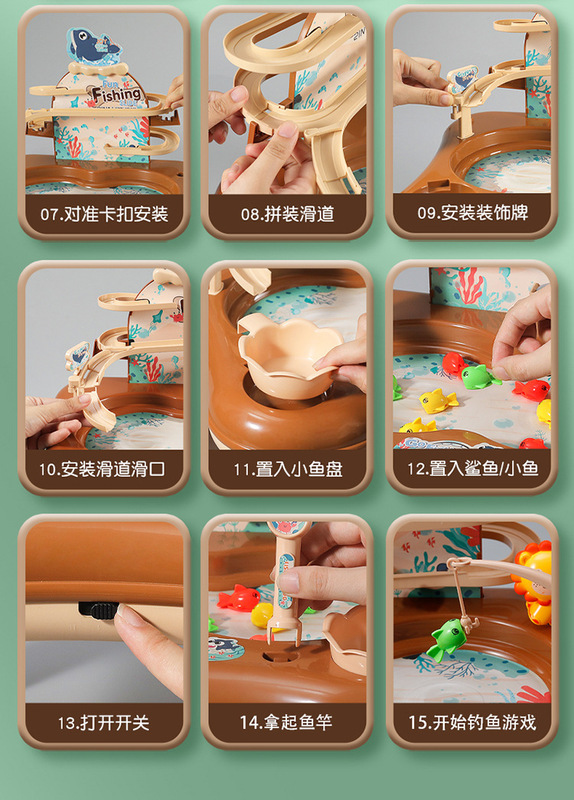 Fun Fishing

07.对准卡扣安装

08.拼装滑道

09.安装装饰牌

10.安装滑道滑口

11.置入小鱼盘

12.置入鲨鱼/小鱼

13.打开开关

14.拿起鱼竿

15.开始钓鱼游戏