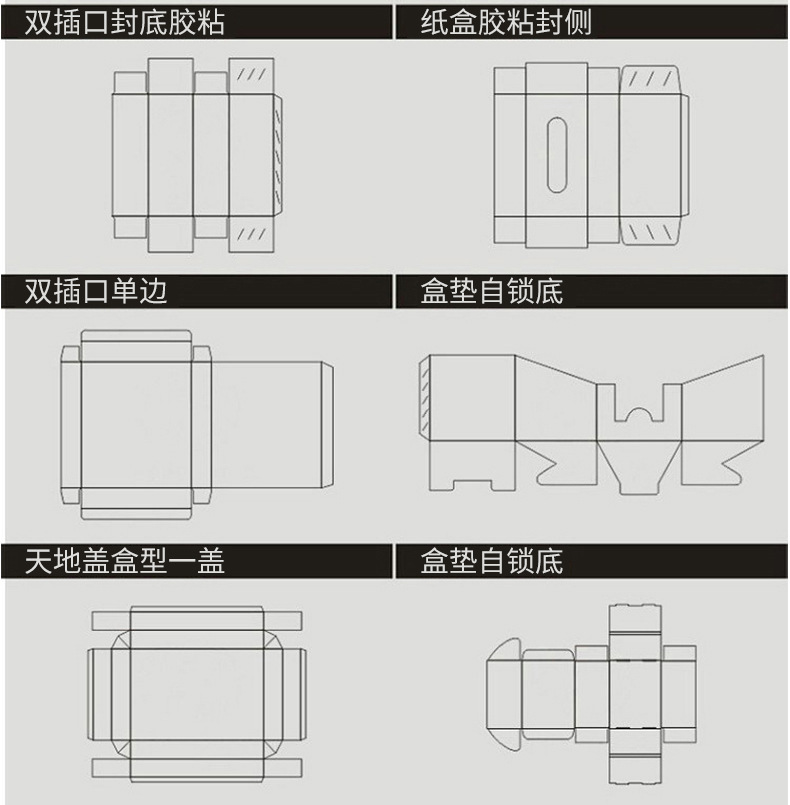 双插口封底胶粘

纸盒胶粘封侧

双插口单边

盒垫自锁底

天地盖盒型一盖

盒垫自锁底