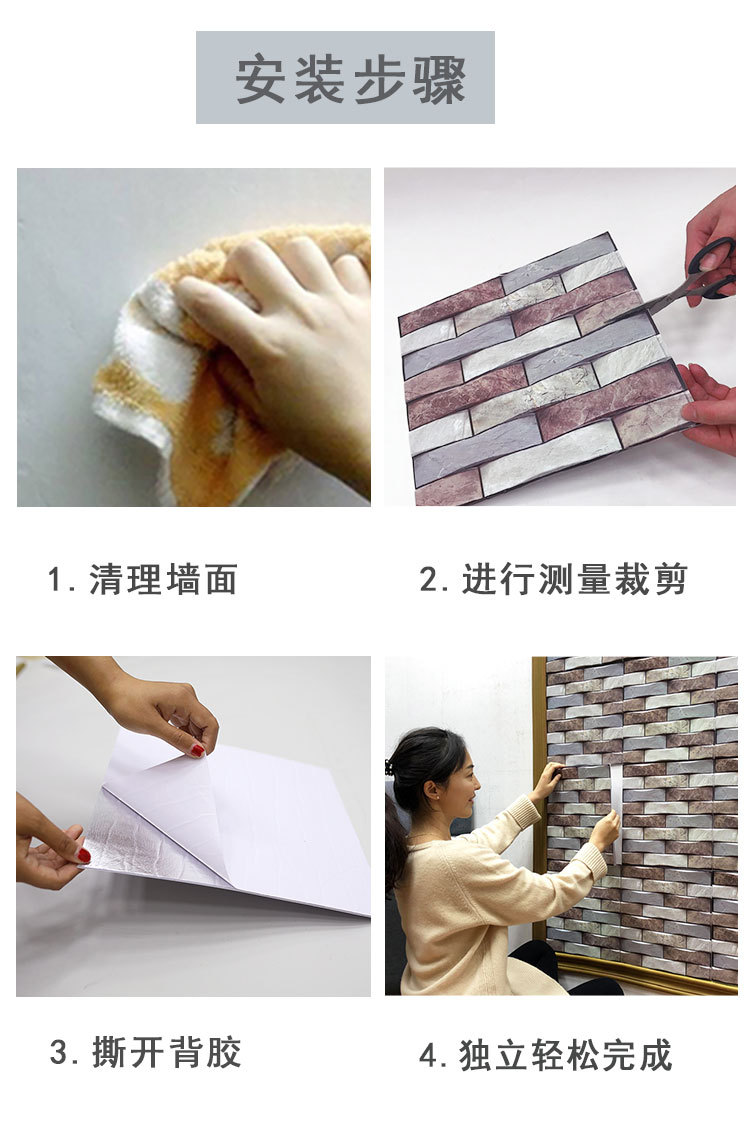 安装步骤

1. 清理墙面

2. 进行测量裁剪

3. 撕开背胶

4. 独立轻松完成