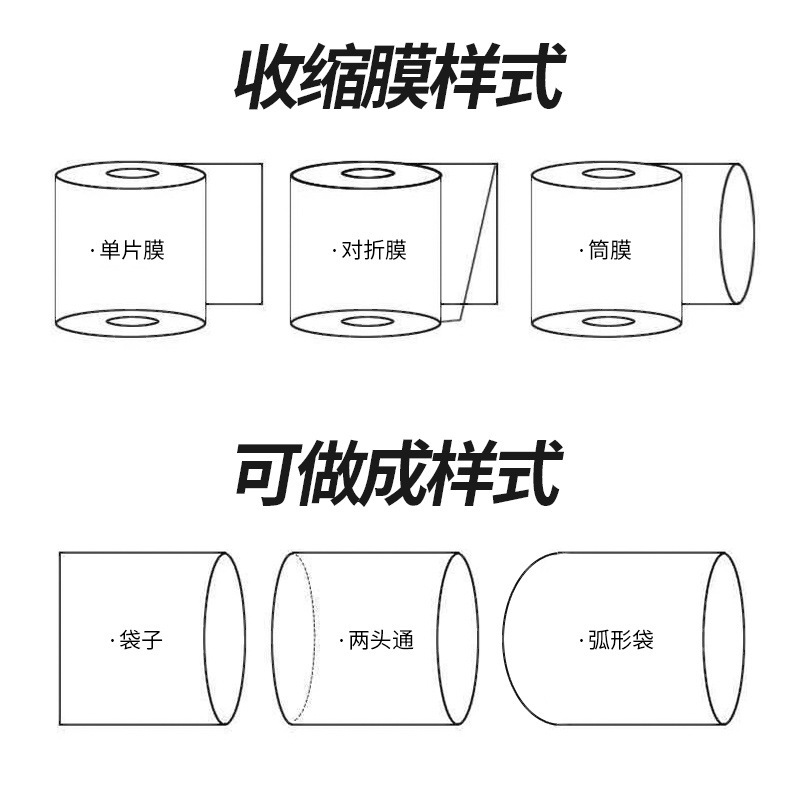 收缩膜样式

·单片膜

·对折膜

·筒膜

可做成样式

·袋子

·两头通

·弧形袋