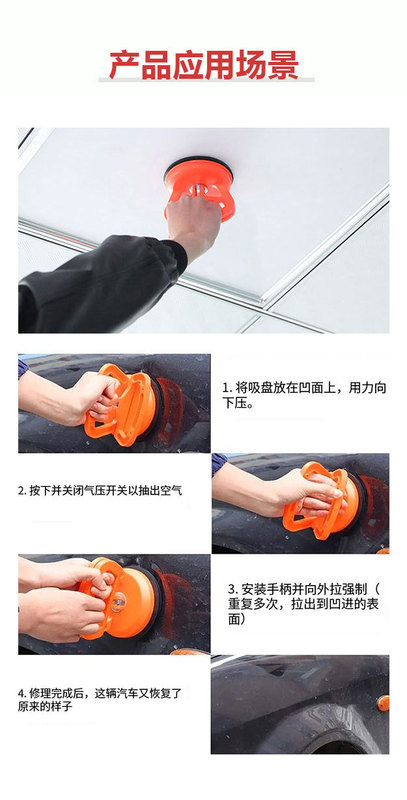 产品应用场景

1. 将吸盘放在凹面上，用力向下压。

2. 按下并关闭气压开关以抽出空气

3. 安装手柄并向外拉强制（重复多次，拉出到凹进的表面）

4. 修理完成后，这辆汽车又恢复了原来的样子