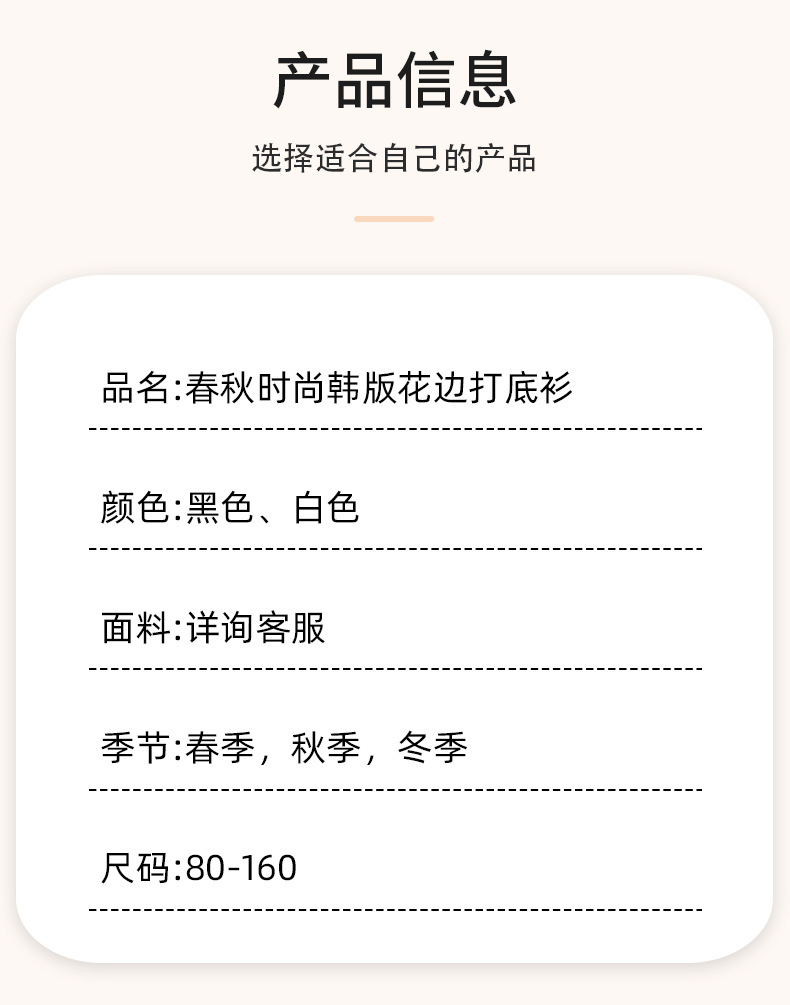 产品信息

选择适合自己的产品

品名:春秋时尚韩版花边打底衫

颜色:黑色、白色

面料:详询客服

季节:春季，秋季，冬季

尺码:80-160