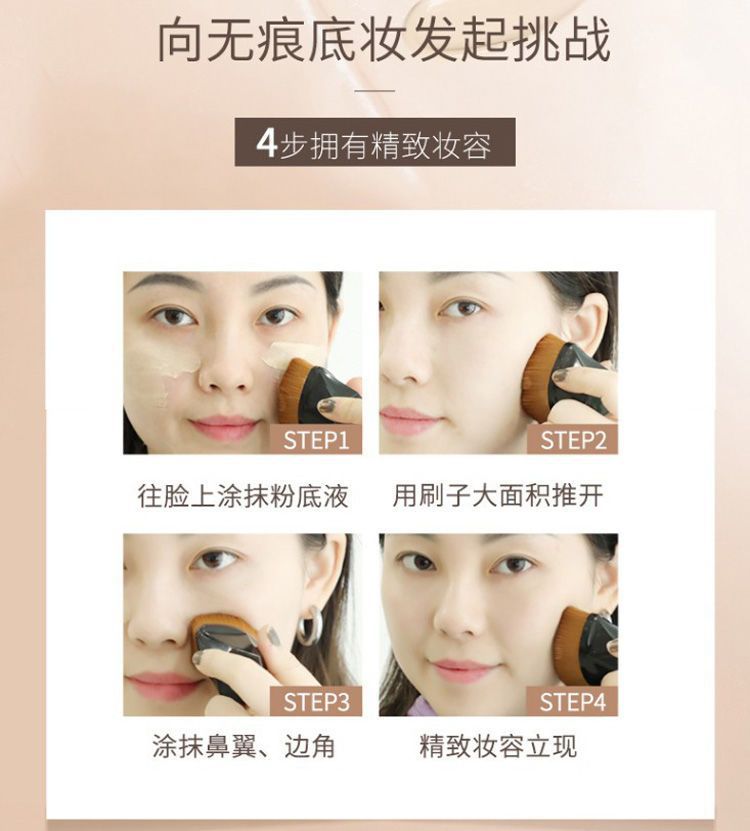 向无痕底妆发起挑战

4步拥有精致妆容

STEP1
往脸上涂抹粉底液

STEP2
用刷子大面积推开

STEP3
涂抹鼻翼、边角

STEP4
精致妆容立现