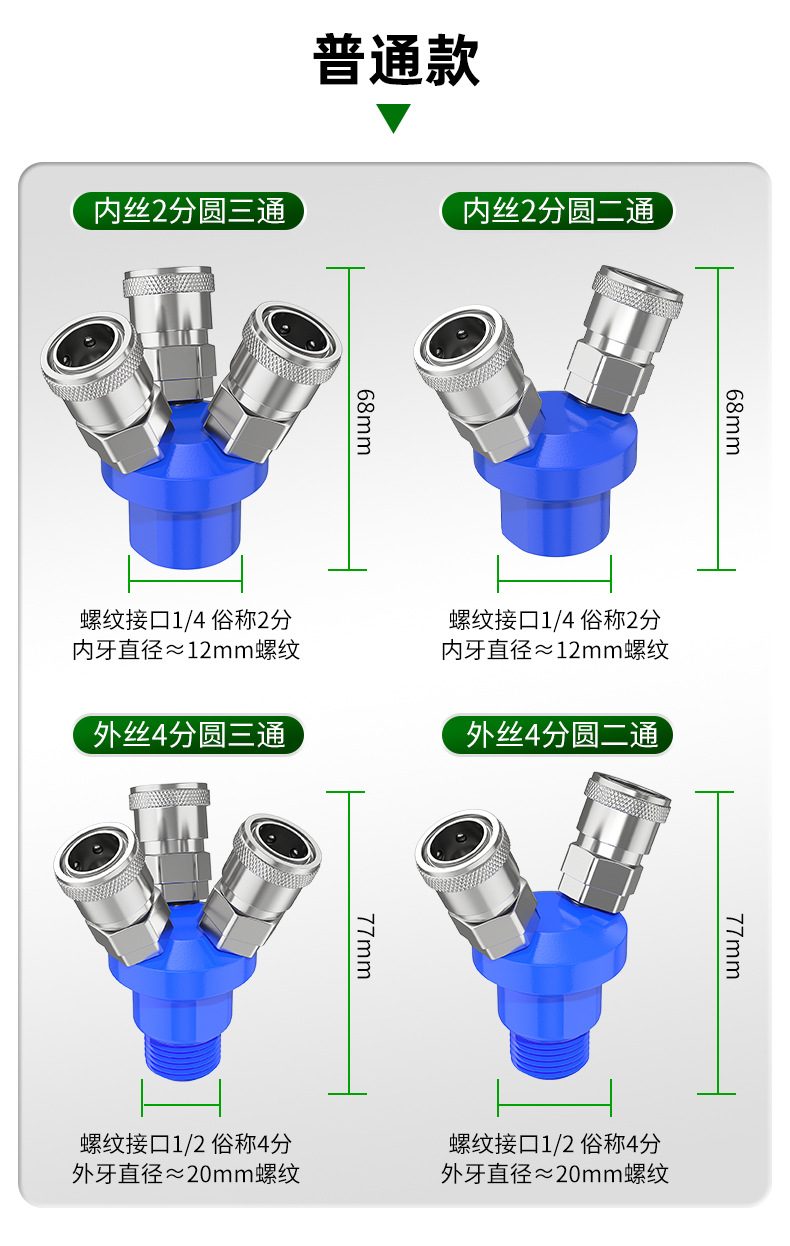 普通款

内丝2分圆三通

68mm

螺纹接口1/4 俗称2分
内牙直径≈12mm螺纹

内丝2分圆二通

68mm

螺纹接口1/4 俗称2分
内牙直径≈12mm螺纹

外丝4分圆三通

77mm

螺纹接口1/2 俗称4分
外牙直径≈20mm螺纹

外丝4分圆二通

77mm

螺纹接口1/2 俗称4分
外牙直径≈20mm螺纹