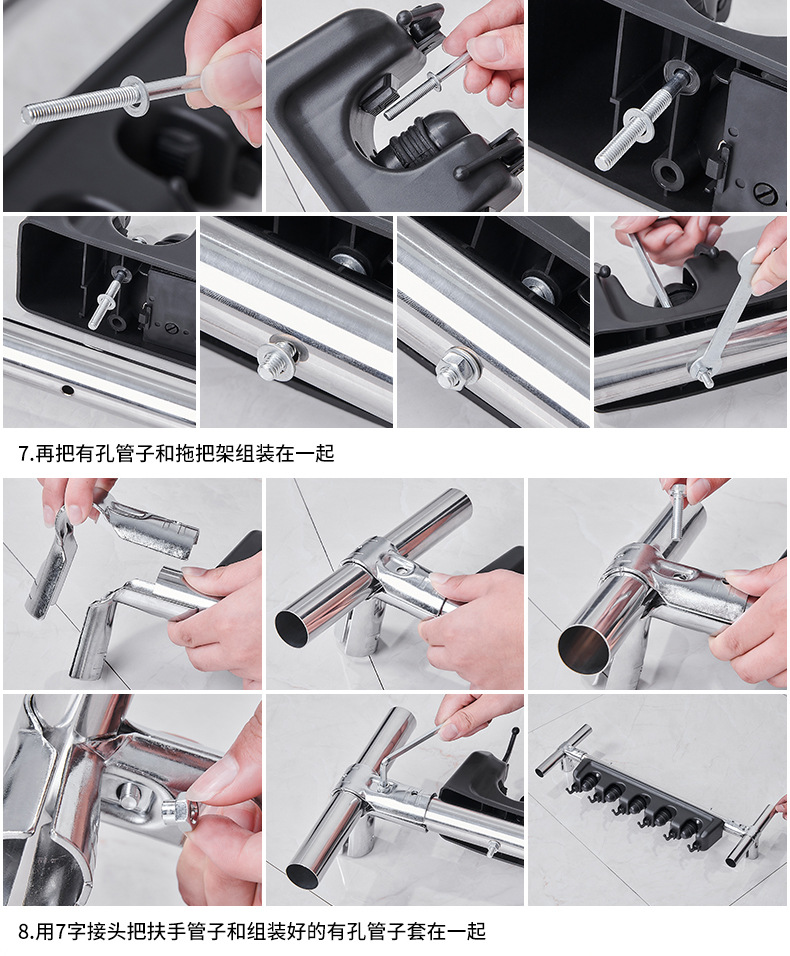 7.再把有孔管子和拖把架组装在一起

8.用7字接头把扶手管子和组装好的有孔管子套在一起