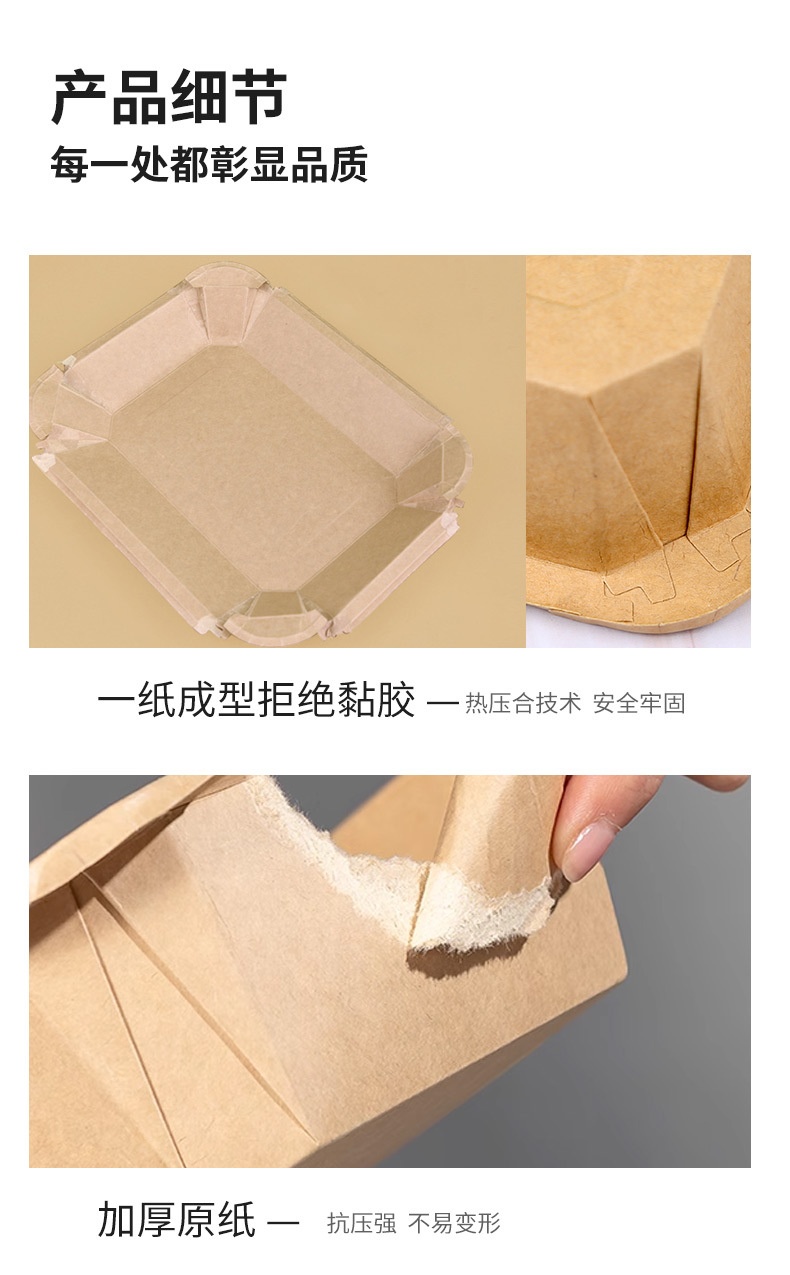 产品细节

每一处都彰显品质

一纸成型拒绝黏胶 — 热压合技术 安全牢固

加厚原纸 — 抗压强 不易变形