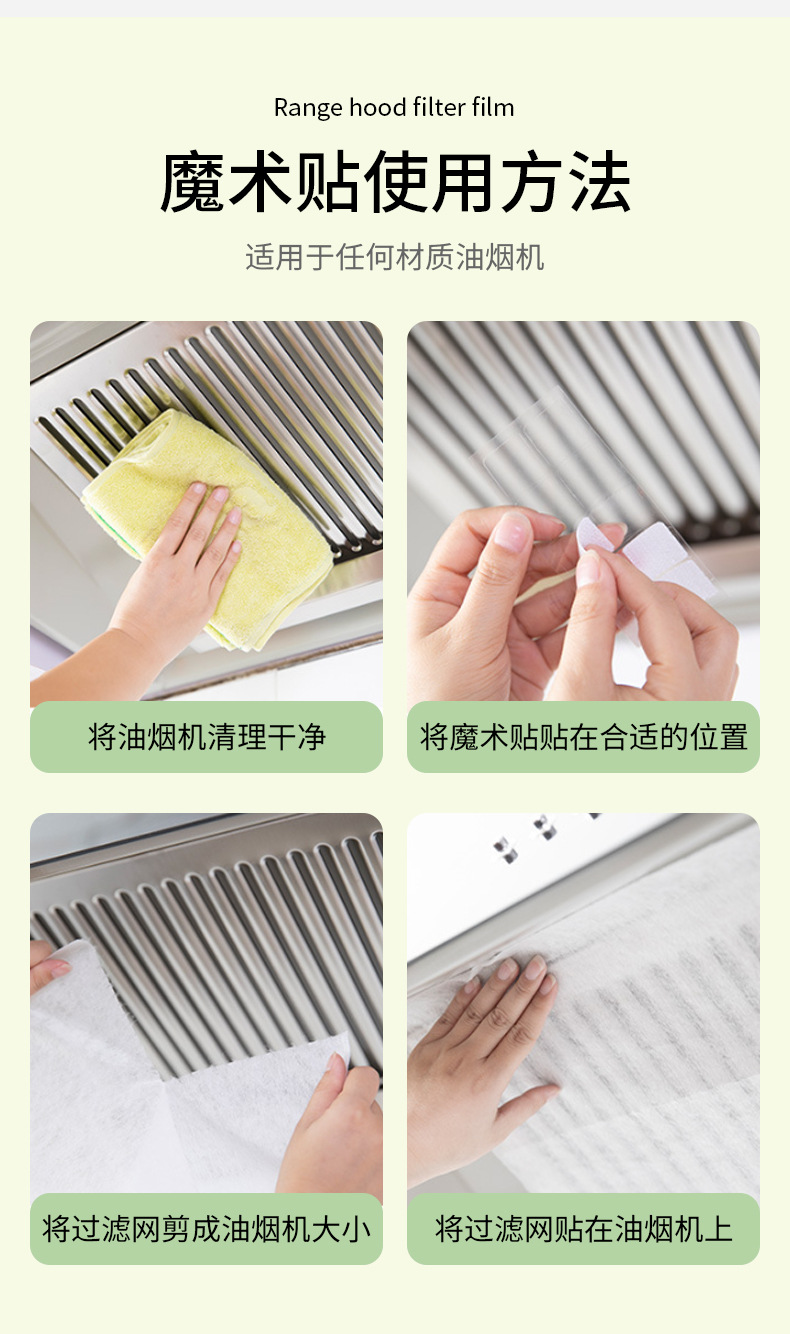 Range hood filter film

魔术贴使用方法

适用于任何材质油烟机

将油烟机清理干净

将魔术贴贴在合适的位置

将过滤网剪成油烟机大小

将过滤网贴在油烟机上