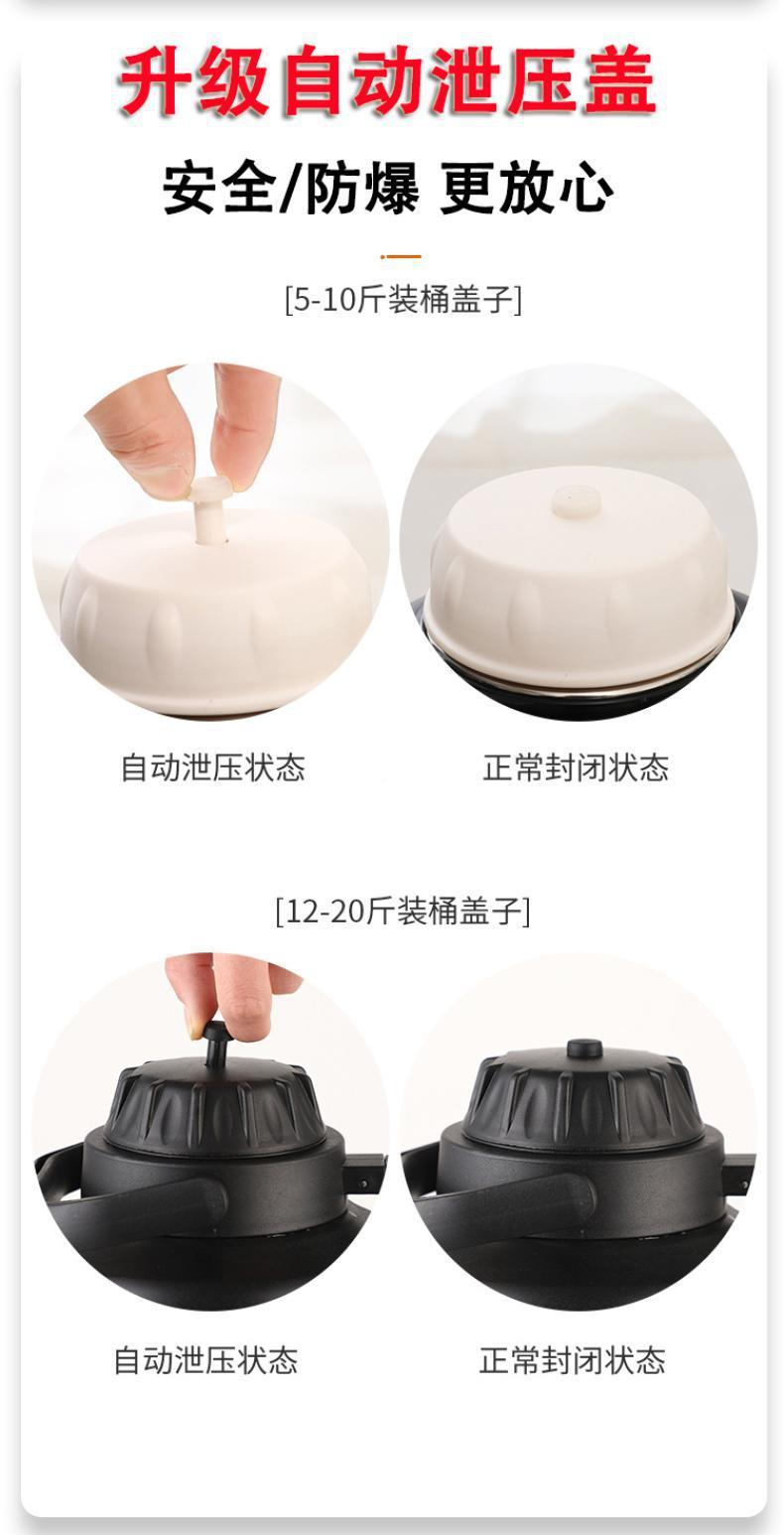 升级自动泄压盖

安全/防爆 更放心

[5-10斤装桶盖子]

自动泄压状态

正常封闭状态

[12-20斤装桶盖子]

自动泄压状态

正常封闭状态