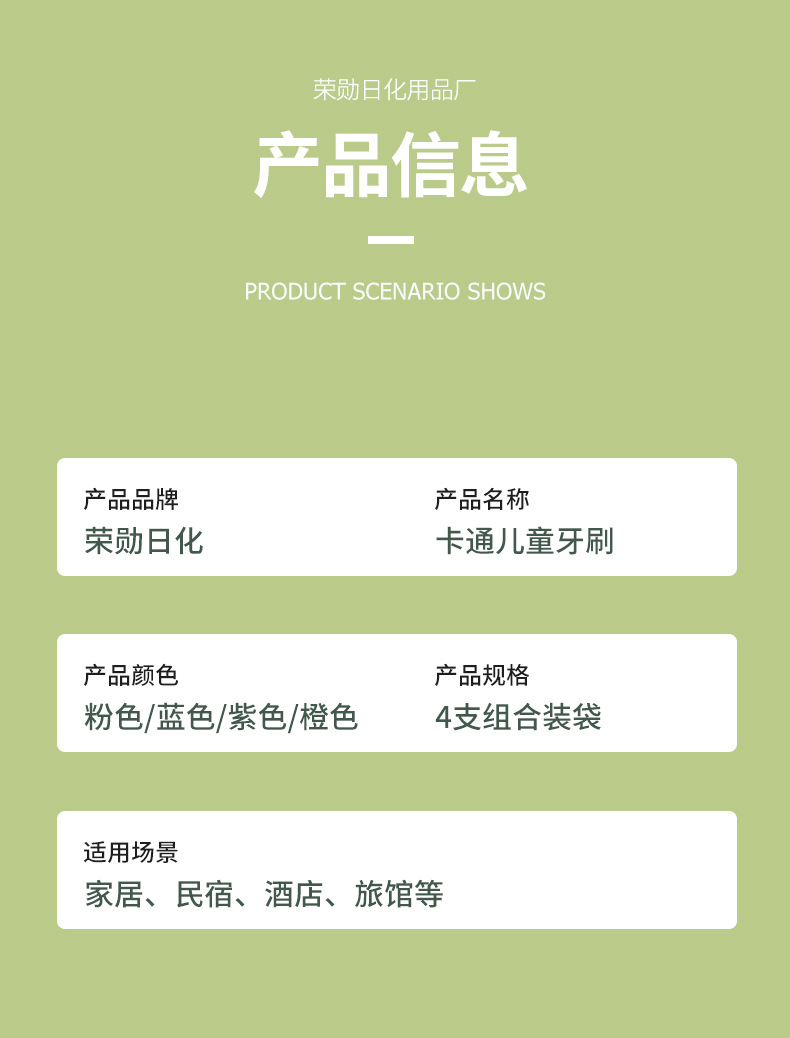 荣勋日化用品厂

产品信息

PRODUCT SCENARIO SHOWS

产品品牌
荣勋日化

产品名称
卡通儿童牙刷

产品颜色
粉色/蓝色/紫色/橙色

产品规格
4支组合装袋

适用场景
家居、民宿、酒店、旅馆等