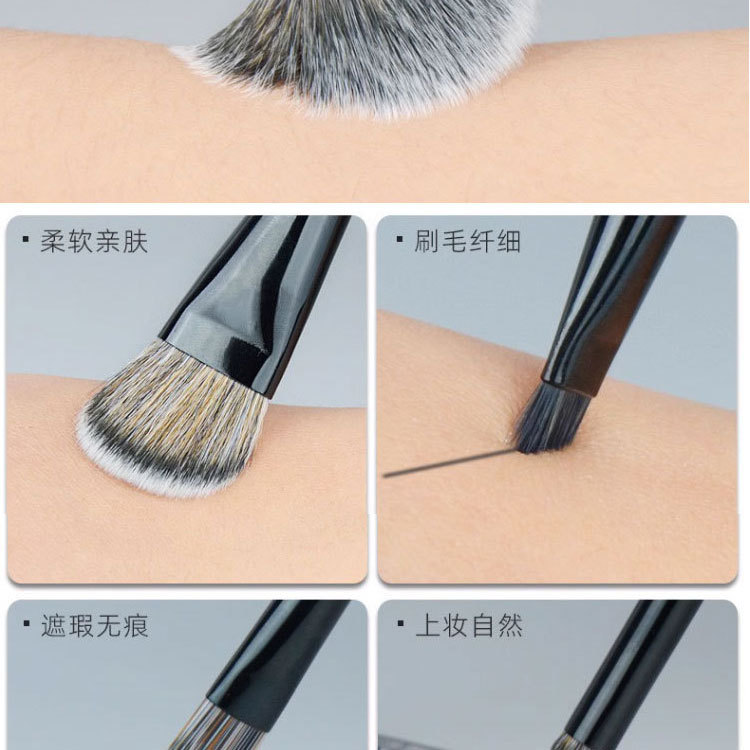 ▪ 柔软亲肤

▪ 刷毛纤细

▪ 遮瑕无痕

▪ 上妆自然