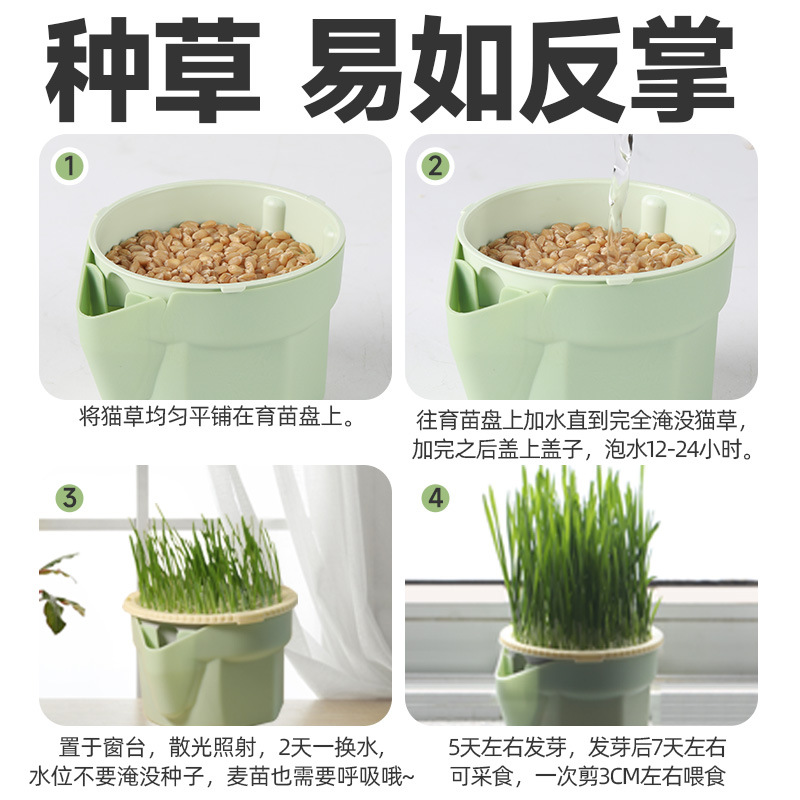 种草 易如反掌

1
将猫草均匀平铺在育苗盘上。

2
往育苗盘上加水直到完全淹没猫草，加完之后盖上盖子，泡水12-24小时。

3
置于窗台，散光照射，2天一换水，水位不要淹没种子，麦苗也需要呼吸哦~

4
5天左右发芽，发芽后7天左右可采食，一次剪3CM左右喂食