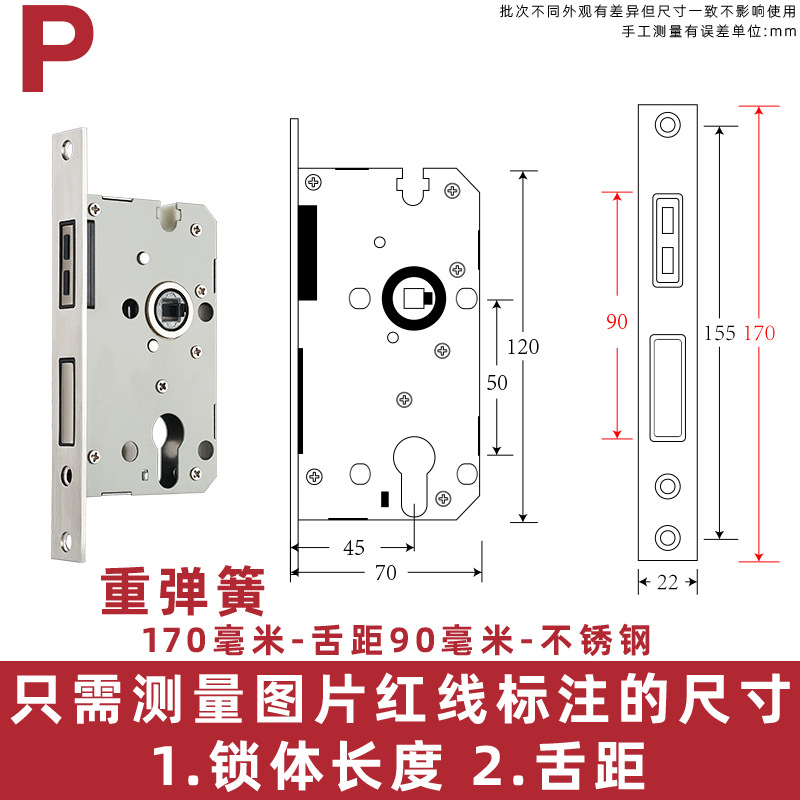 P

批次不同外观有差异但尺寸一致不影响使用
手工测量有误差单位:mm

120

50

45

70

90

155

170

22

重弹簧
170毫米-舌距90毫米-不锈钢

只需测量图片红线标注的尺寸
1.锁体长度 2.舌距