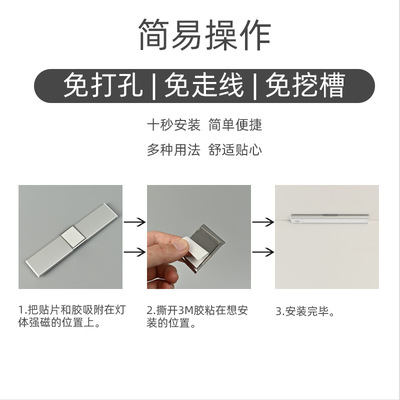 简易操作

免打孔 | 免走线 | 免挖槽

十秒安装 简单便捷

多种用法 舒适贴心

1.把贴片和胶吸附在灯体强磁的位置上。

2.撕开3M胶粘在想安装的位置。

3.安装完毕。