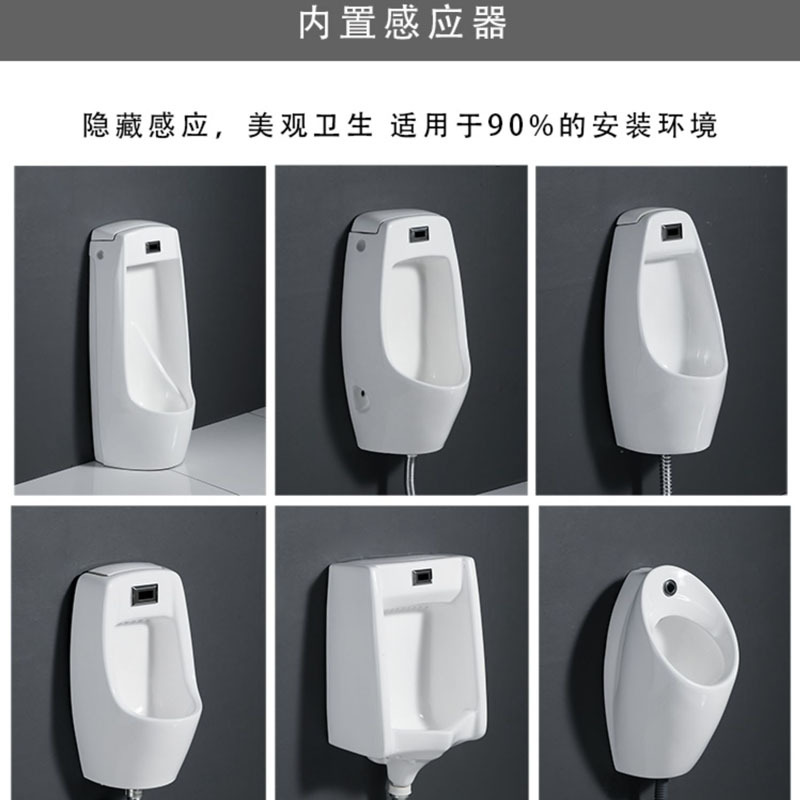 内置感应器

隐藏感应，美观卫生 适用于90%的安装环境