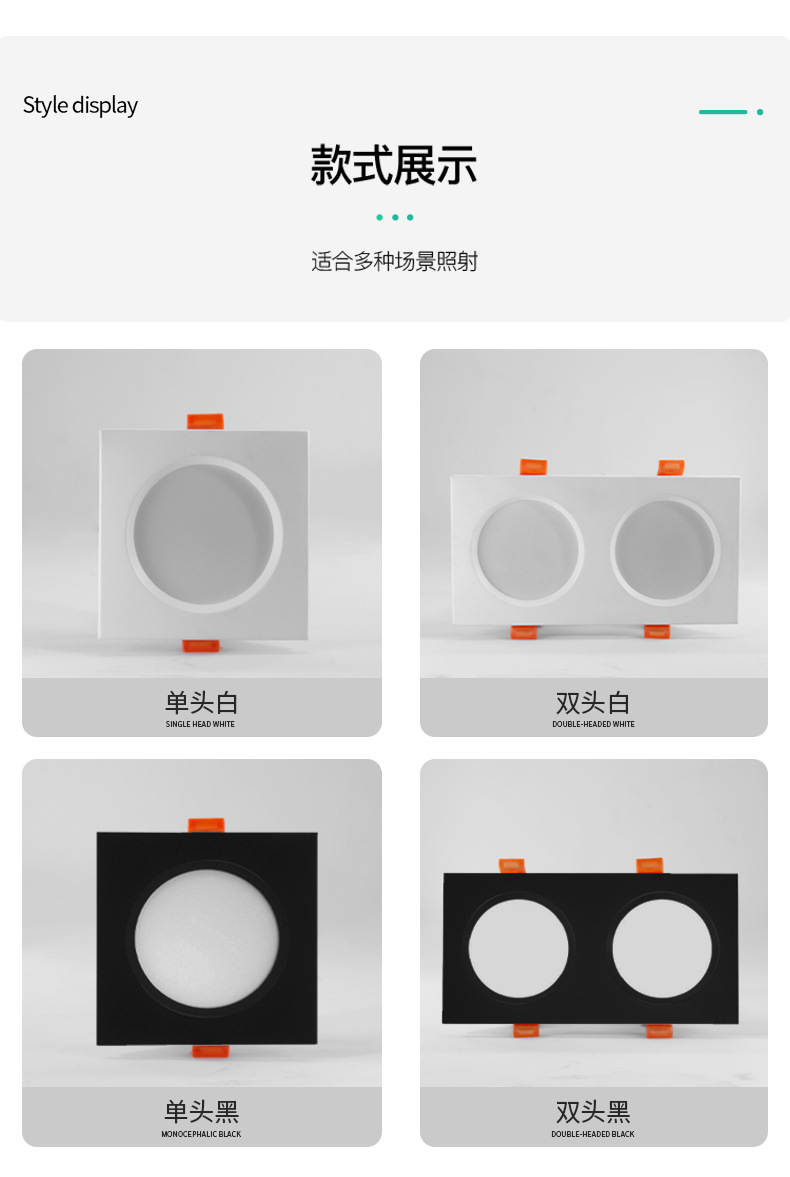 Style display

款式展示

适合多种场景照射

单头白
SINGLE HEAD WHITE

双头白
DOUBLE-HEADED WHITE

单头黑
MONOCEPHALIC BLACK

双头黑
DOUBLE-HEADED BLACK