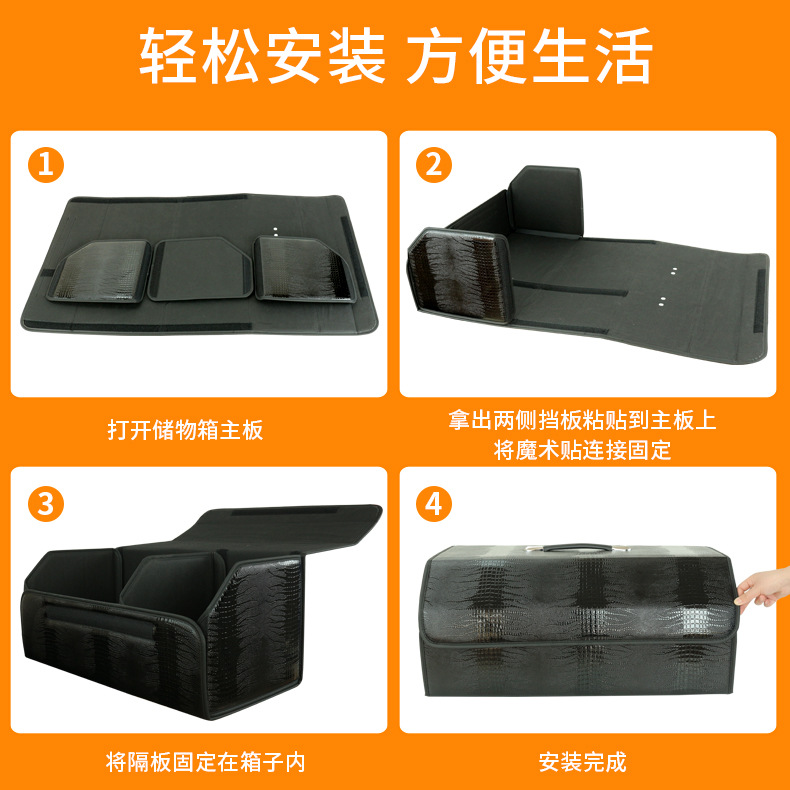 轻松安装 方便生活

1

打开储物箱主板

2

拿出两侧挡板粘贴到主板上
将魔术贴连接固定

3

将隔板固定在箱子内

4

安装完成