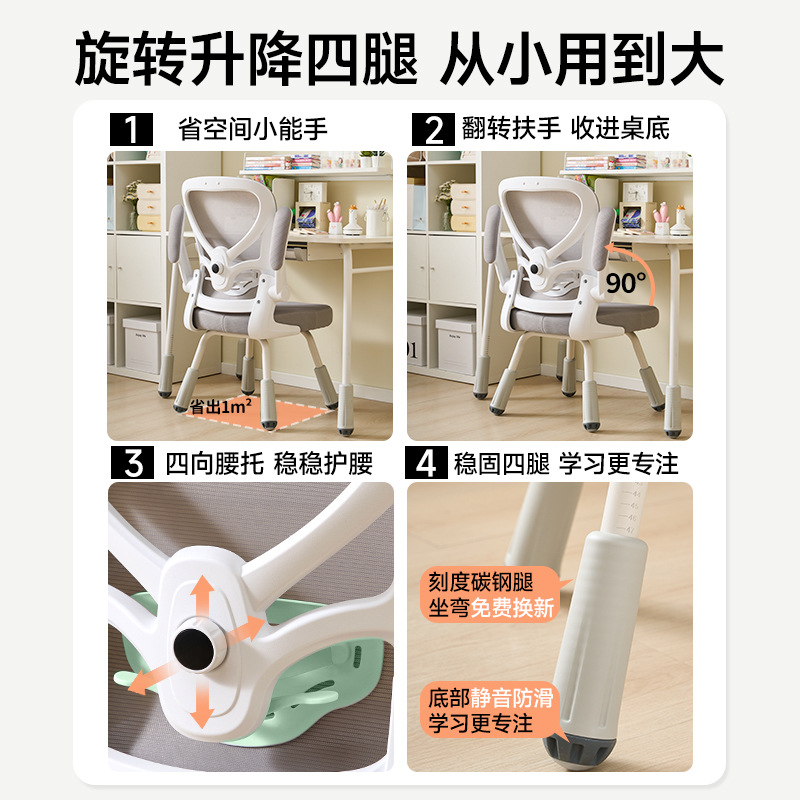 旋转升降四腿 从小用到大

1 省空间小能手

省出$1m^2$

2 翻转扶手 收进桌底

90°

3 四向腰托 稳稳护腰

4 稳固四腿 学习更专注

刻度碳钢腿
坐弯免费换新

底部静音防滑
学习更专注