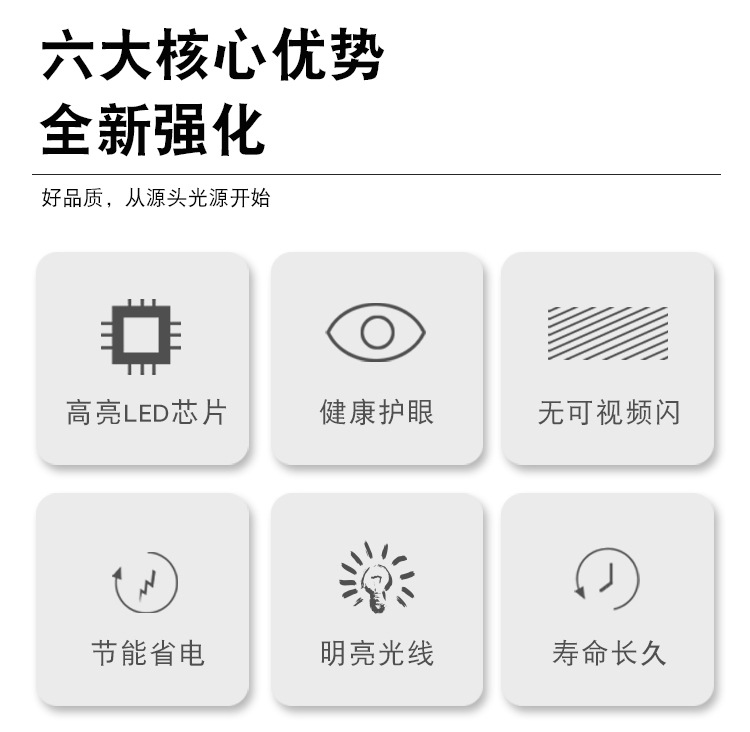 六大核心优势
全新强化

好品质，从源头光源开始

高亮LED芯片

健康护眼

无可视频闪

节能省电

明亮光线

寿命长久