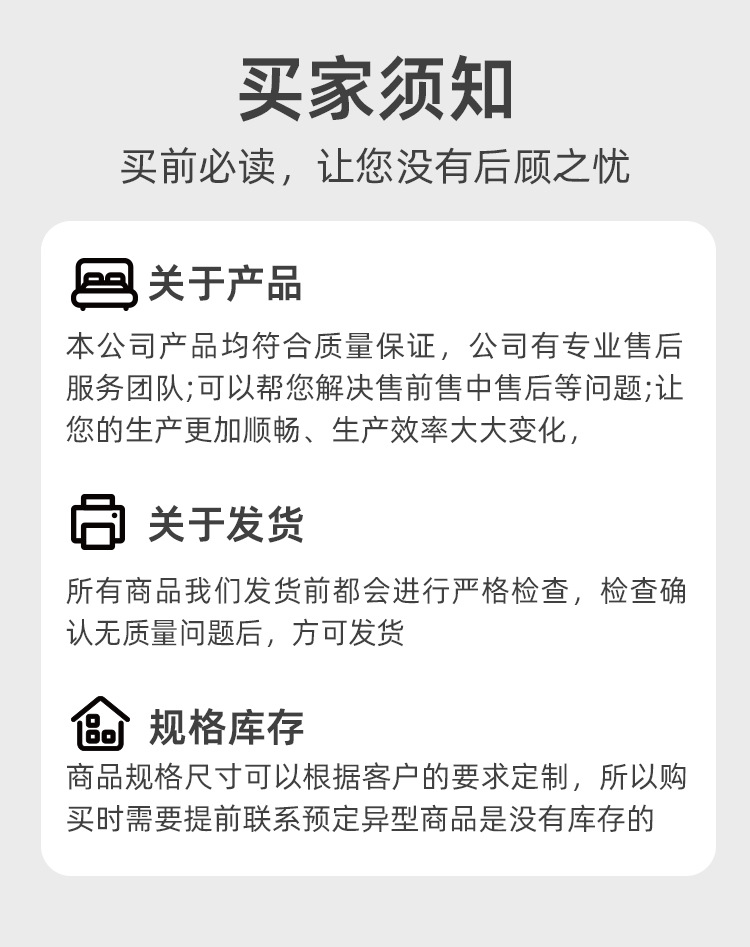 买家须知

买前必读，让您没有后顾之忧

关于产品

本公司产品均符合质量保证，公司有专业售后服务团队;可以帮您解决售前售中售后等问题;让您的生产更加顺畅、生产效率大大变化，

关于发货

所有商品我们发货前都会进行严格检查，检查确认无质量问题后，方可发货

规格库存

商品规格尺寸可以根据客户的要求定制，所以购买时需要提前联系预定异型商品是没有库存的