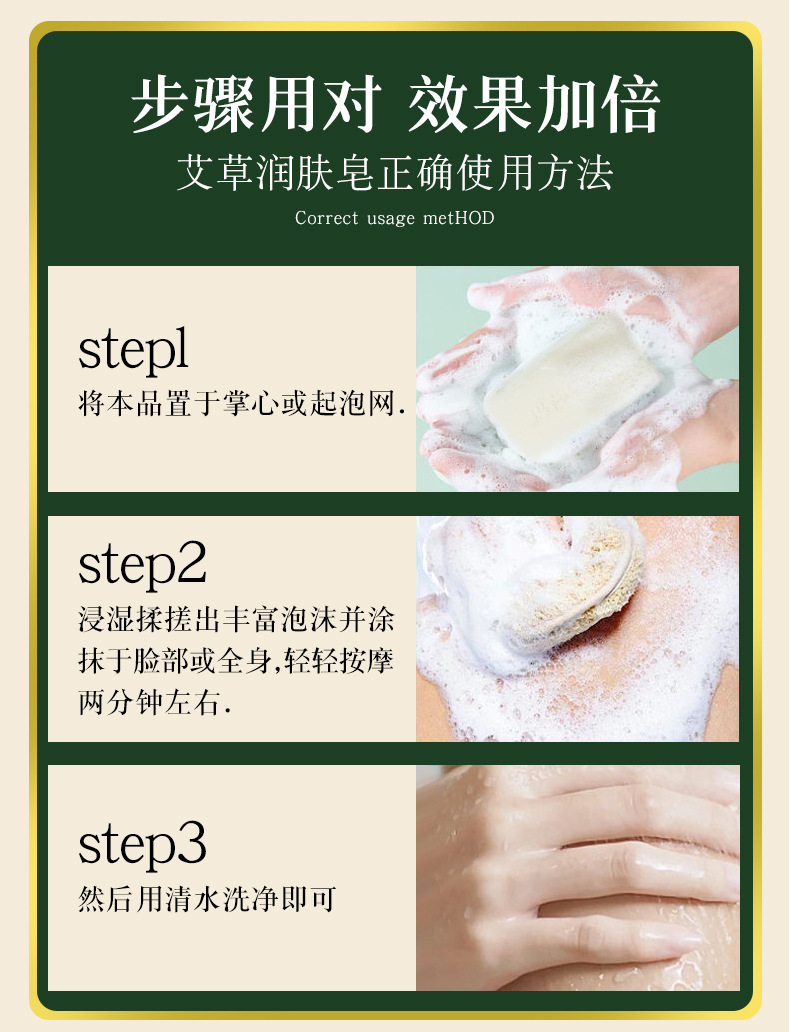 步骤用对 效果加倍
艾草润肤皂正确使用方法
Correct usage metHOD

step1
将本品置于掌心或起泡网.

step2
浸湿揉搓出丰富泡沫并涂抹于脸部或全身,轻轻按摩两分钟左右.

step3
然后用清水洗净即可